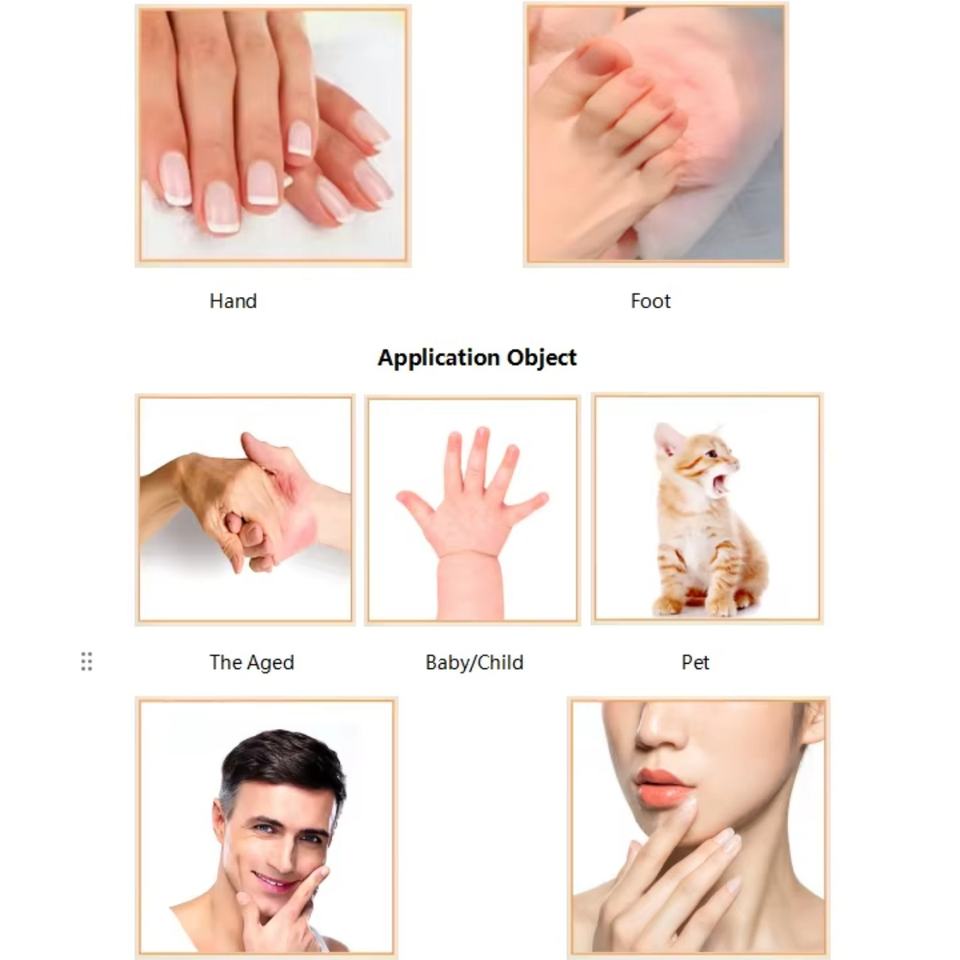 Hand

Foot

Application Object

The Aged

Baby/Child

Pet