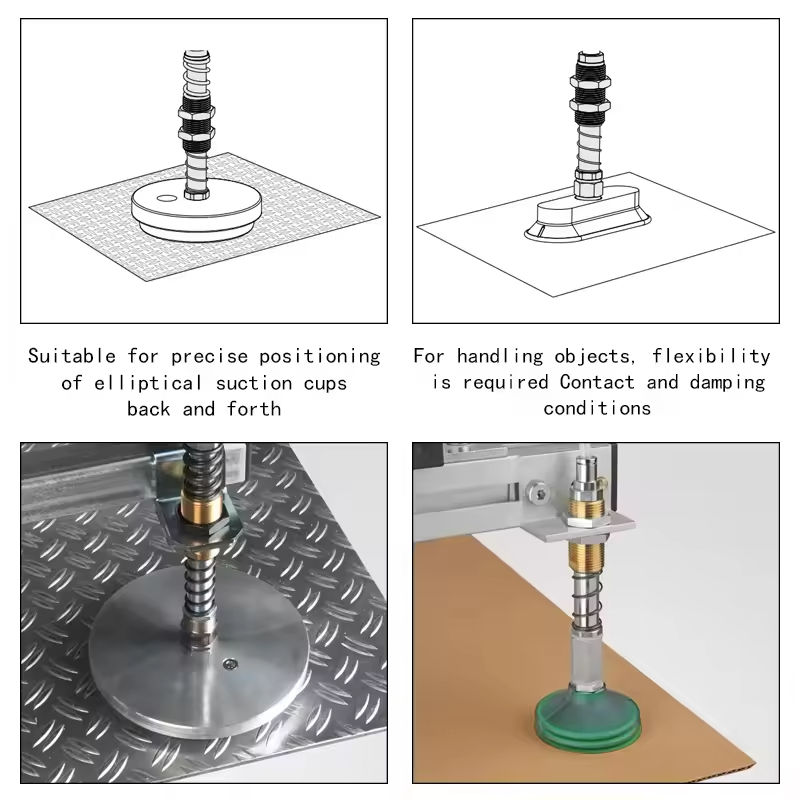 Suitable for precise positioning of elliptical suction cups back and forth

For handling objects, flexibility is required Contact and damping conditions