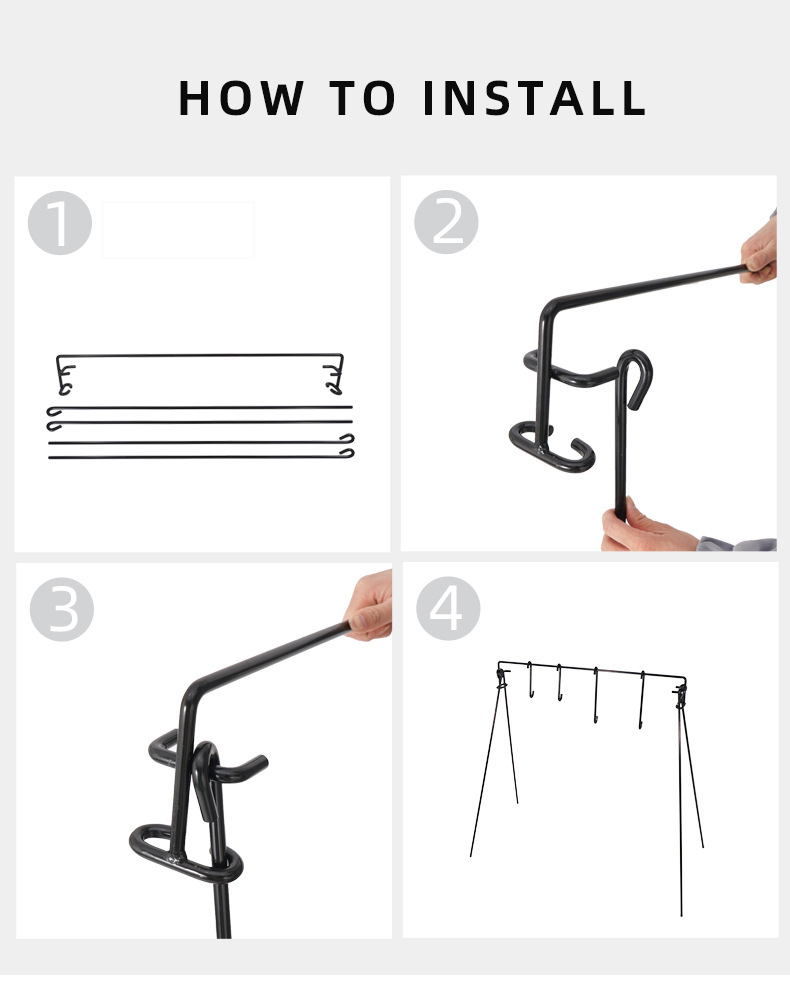 HOW TO INSTALL

1

2

3

4