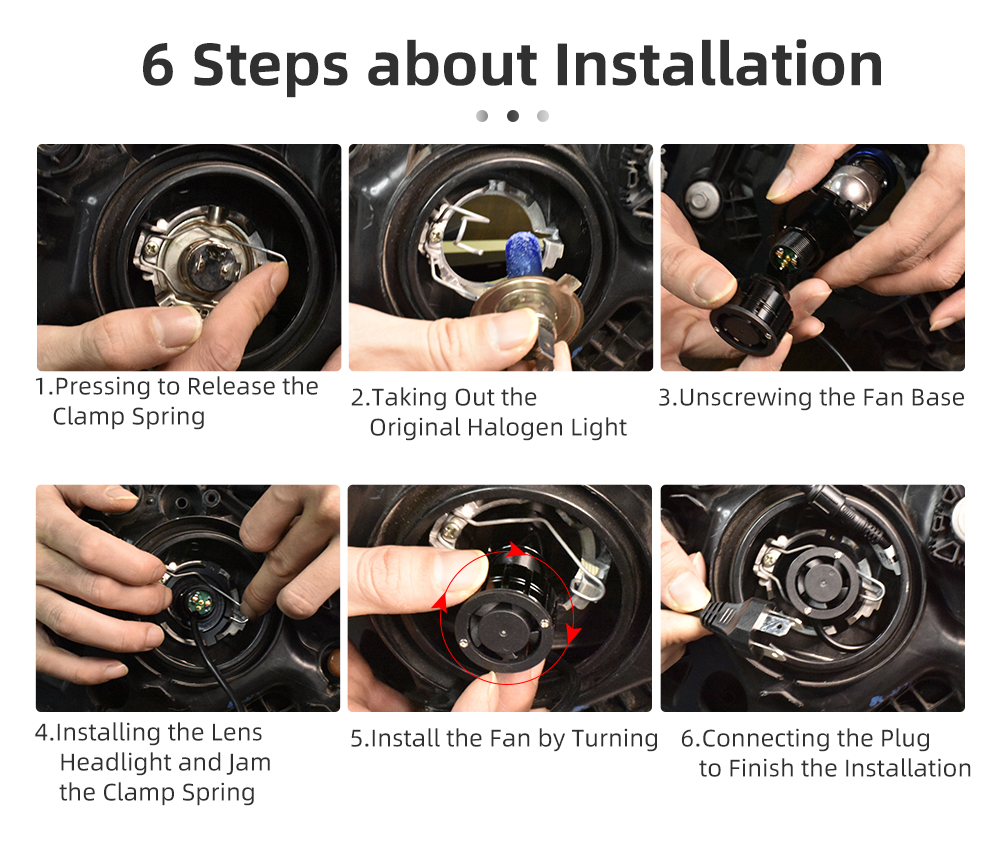 6 Steps about Installation

1.Pressing to Release the Clamp Spring

2.Taking Out the Original Halogen Light

3.Unscrewing the Fan Base

4.Installing the Lens Headlight and Jam the Clamp Spring

5.Install the Fan by Turning

6.Connecting the Plug to Finish the Installation