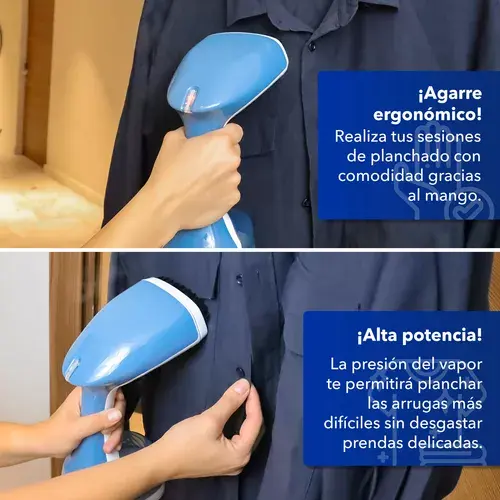 ¡Agarre ergonómico!
Realiza tus sesiones de planchado con comodidad gracias al mango.

¡Alta potencia!
La presión del vapor te permitirá planchar las arrugas más difíciles sin desgastar prendas delicadas.