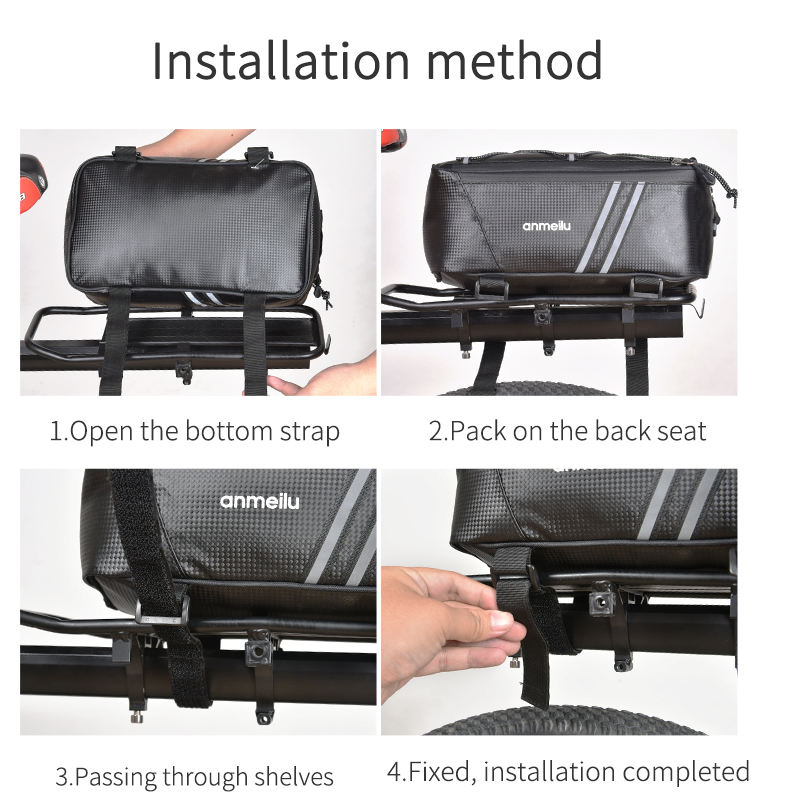 Installation method

anmeilu

1.Open the bottom strap

2.Pack on the back seat

anmeilu

3.Passing through shelves

4.Fixed, installation completed