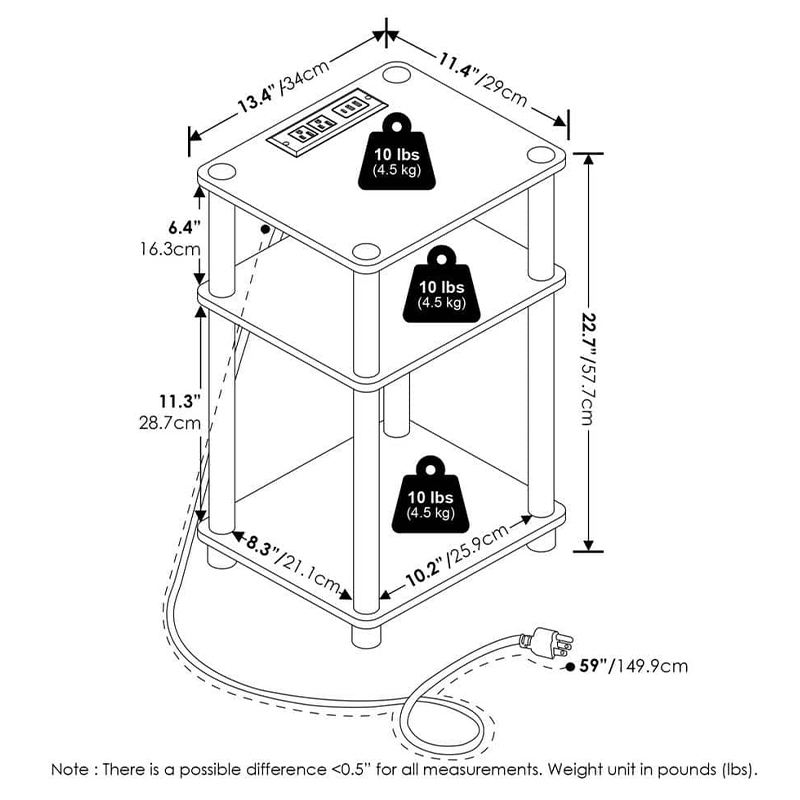 13.4"/34cm

11.4"/29cm

10 lbs
(4.5 kg)

6.4"
16.3cm

10 lbs
(4.5 kg)

22.7"/57.7cm

11.3"
28.7cm

10 lbs
(4.5 kg)

8.3"/21.1cm

10.2"/25.9cm

59"/149.9cm

Note : There is a possible difference <0.5" for all measurements. Weight unit in pounds (lbs).