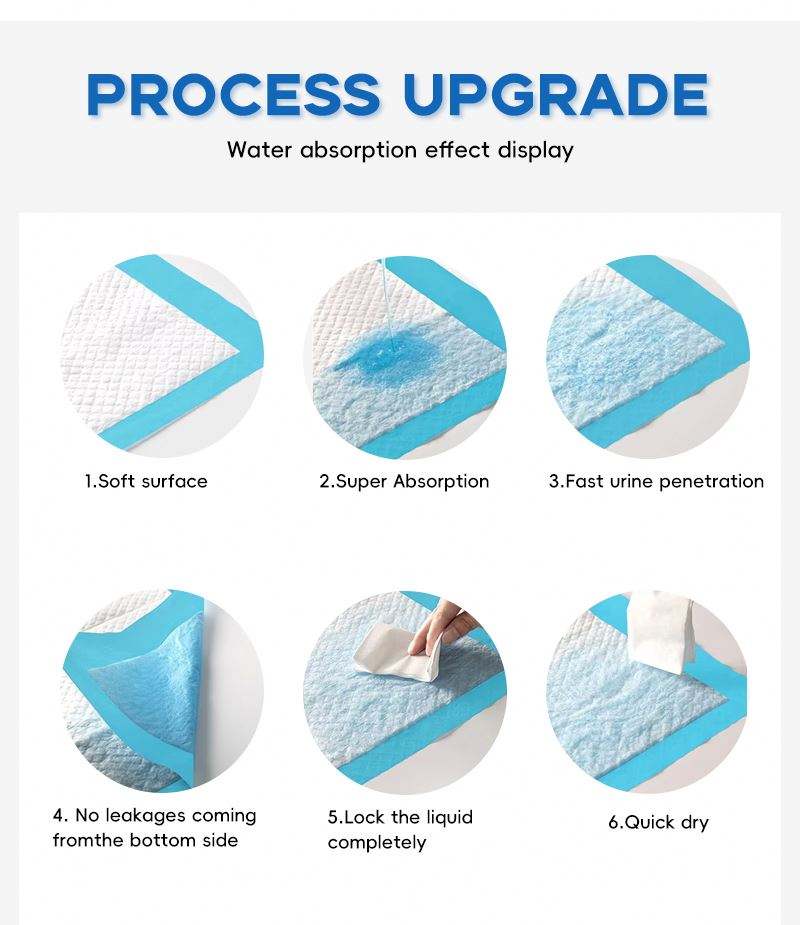 PROCESS UPGRADE

Water absorption effect display

1.Soft surface

2.Super Absorption

3.Fast urine penetration

4. No leakages coming fromthe bottom side

5.Lock the liquid completely

6.Quick dry