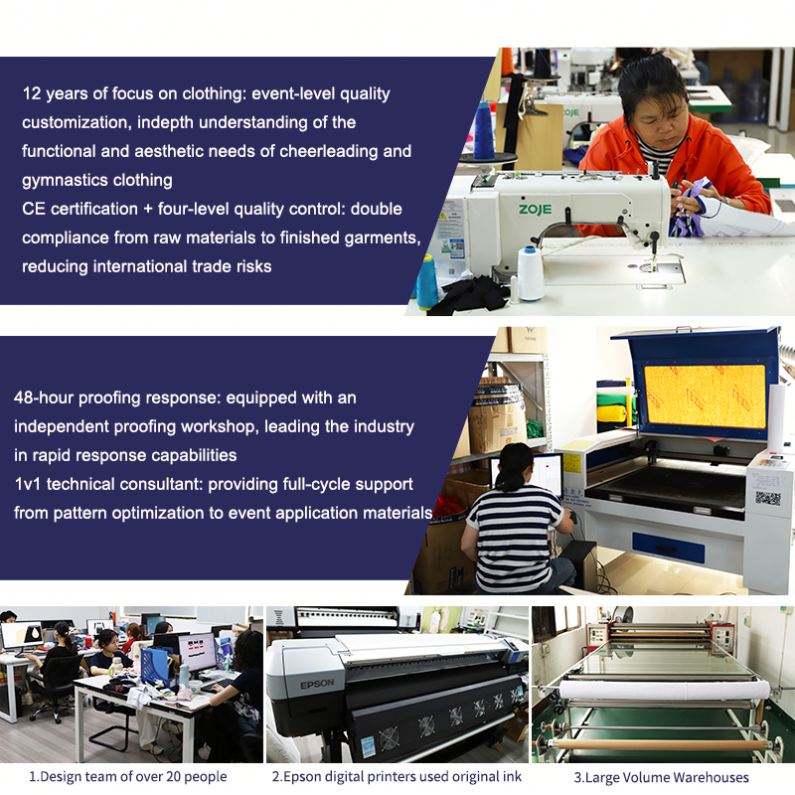 12 years of focus on clothing: event-level quality customization, indepth understanding of the functional and aesthetic needs of cheerleading and gymnastics clothing
CE certification + four-level quality control: double compliance from raw materials to finished garments, reducing international trade risks

ZOJE

48-hour proofing response: equipped with an independent proofing workshop, leading the industry in rapid response capabilities
1v1 technical consultant: providing full-cycle support from pattern optimization to event application materials

EPSON

1.Design team of over 20 people

2.Epson digital printers used original ink

3.Large Volume Warehouses