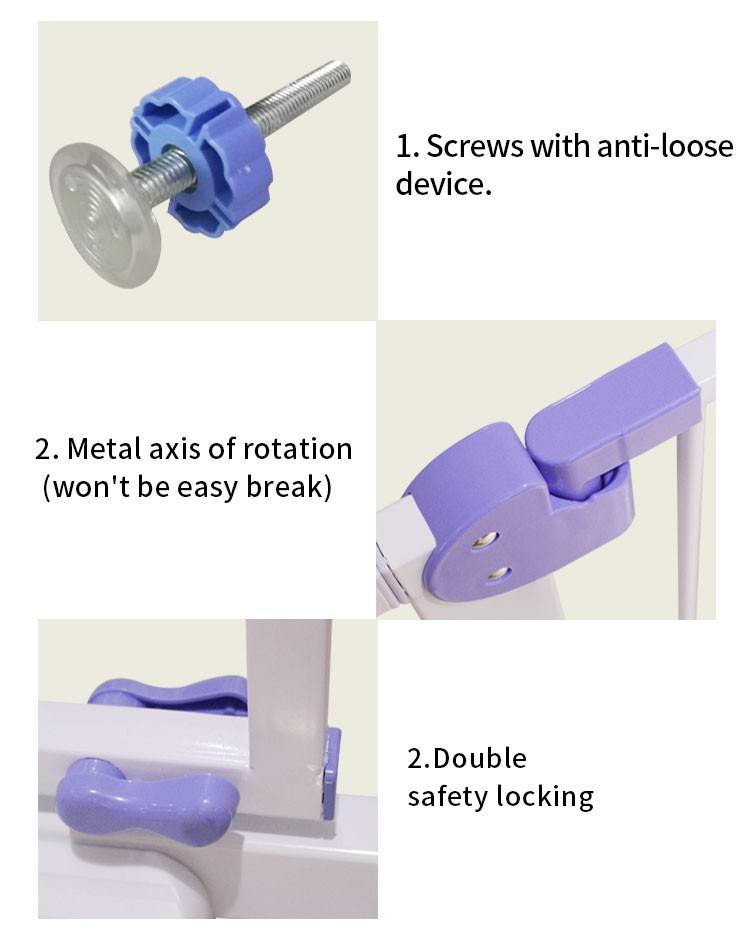 1. Screws with anti-loose device.

2. Metal axis of rotation (won't be easy break)

2.Double safety locking