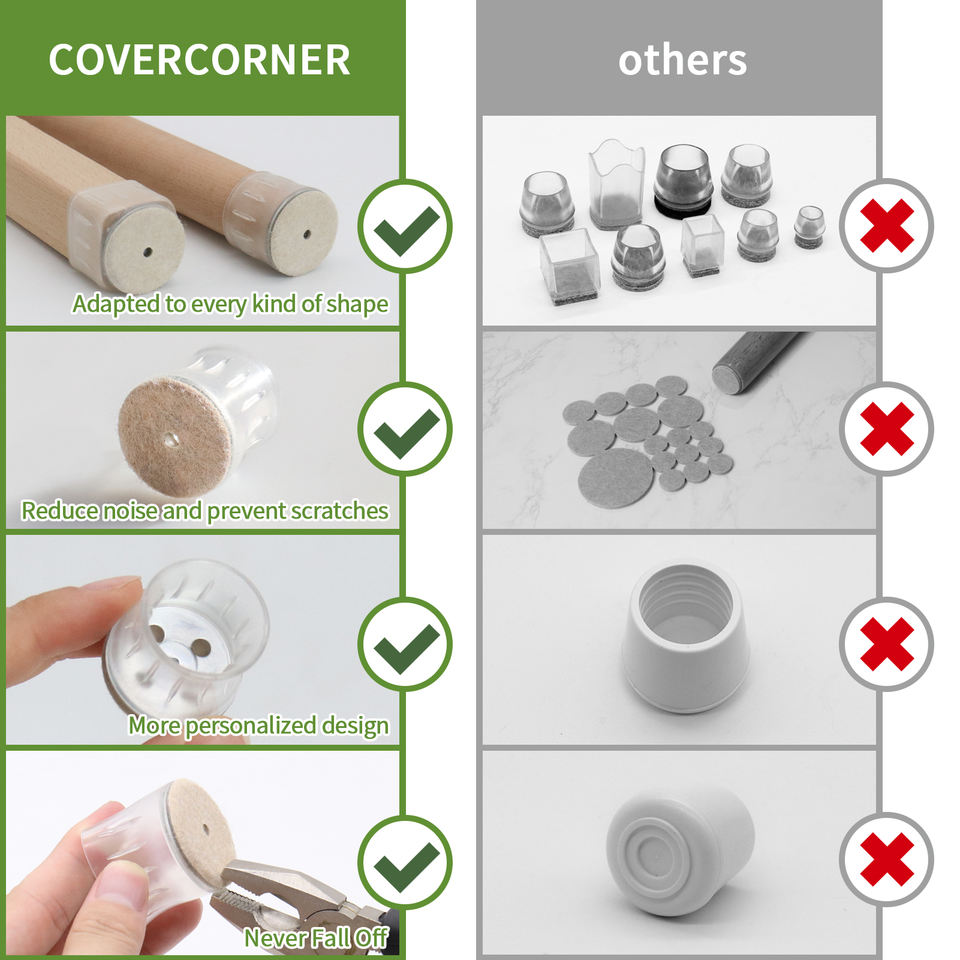 COVERCORNER

Adapted to every kind of shape

Reduce noise and prevent scratches

More personalized design

Never Fall Off

others