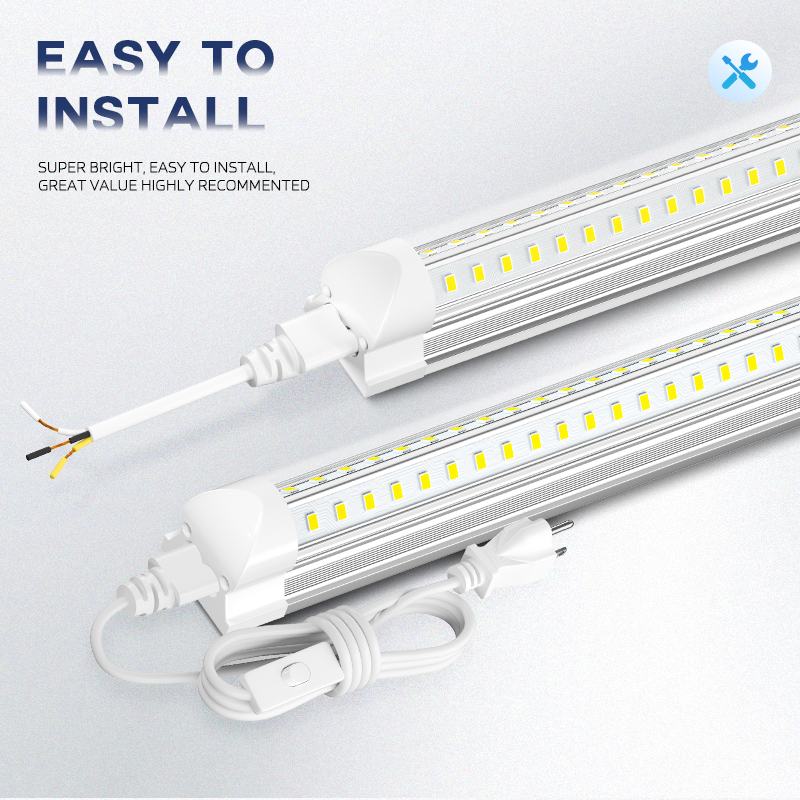 EASY TO
INSTALL

SUPER BRIGHT, EASY TO INSTALL,
GREAT VALUE HIGHLY RECOMMENTED