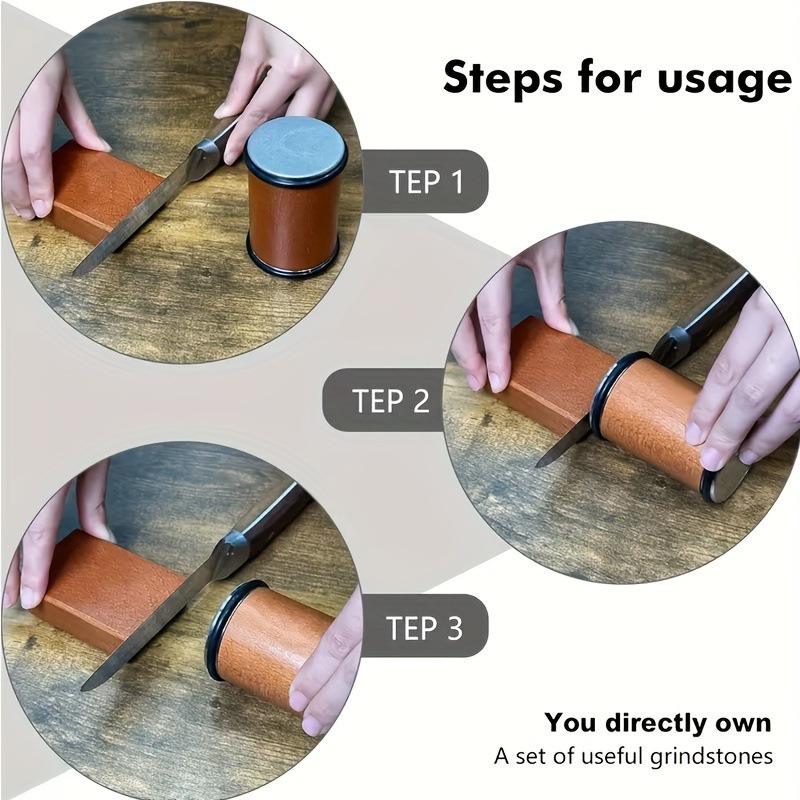 Steps for usage

TEP 1

TEP 2

TEP 3

You directly own
A set of useful grindstones