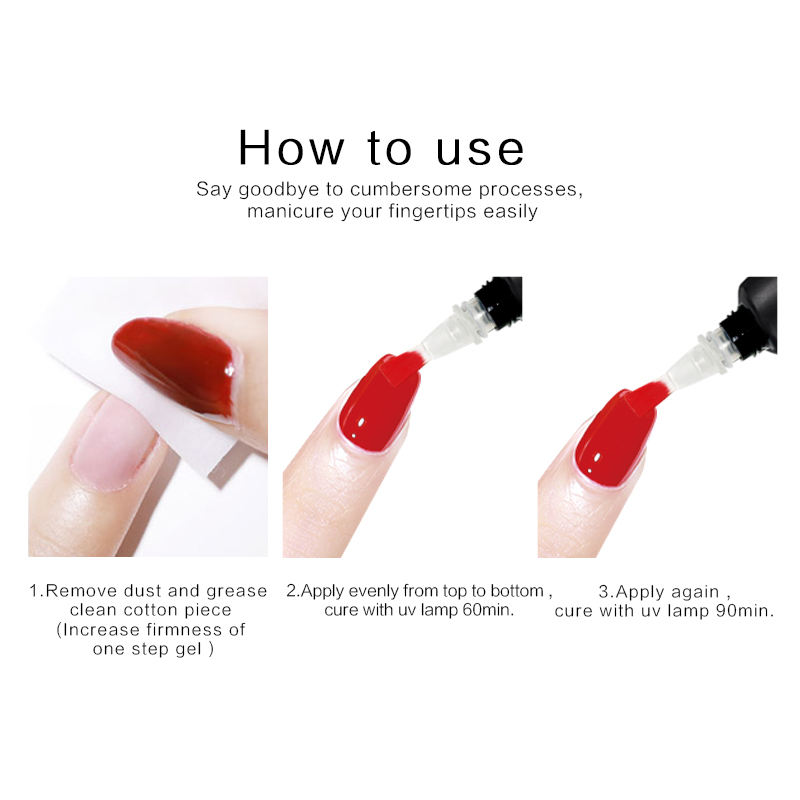 How to use

Say goodbye to cumbersome processes, manicure your fingertips easily

1.Remove dust and grease clean cotton piece (Increase firmness of one step gel )

2.Apply evenly from top to bottom , cure with uv lamp 60min.

3.Apply again , cure with uv lamp 90min.