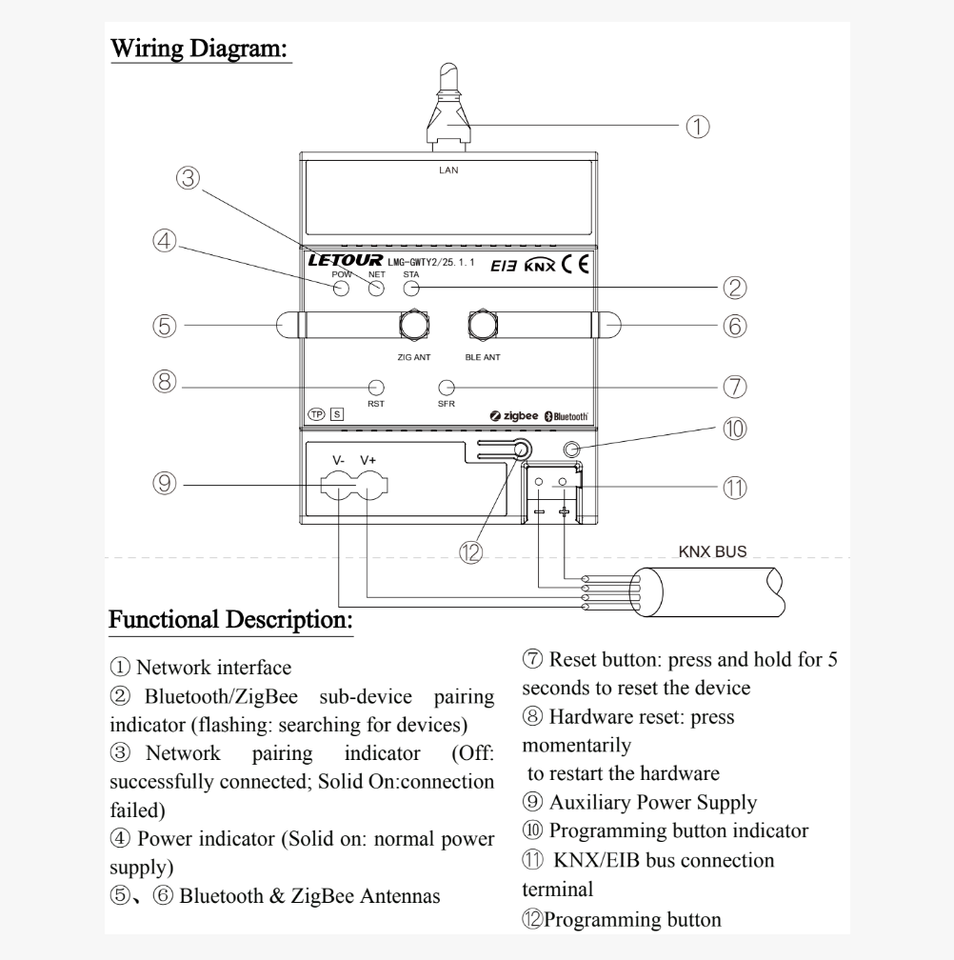 Wiring Diagram:

①
LAN
③
④
LETOUR LMG-GWTY2/25.1.1 EIB KNX CE
POW NET STA
②
⑤
⑥
ZIG ANT BLE ANT
⑧
⑦
RST SFR
TP S
zigbee Bluetooth
⑩
V- V+
⑨
⑪
⑫
KNX BUS

Functional Description:

① Network interface
② Bluetooth/ZigBee sub-device pairing indicator (flashing: searching for devices)
③ Network pairing indicator (Off: successfully connected; Solid On:connection failed)
④ Power indicator (Solid on: normal power supply)
⑤、⑥ Bluetooth & ZigBee Antennas

⑦ Reset button: press and hold for 5 seconds to reset the device
⑧ Hardware reset: press momentarily
to restart the hardware
⑨ Auxiliary Power Supply
⑩ Programming button indicator
⑪ KNX/EIB bus connection terminal
⑫Programming button