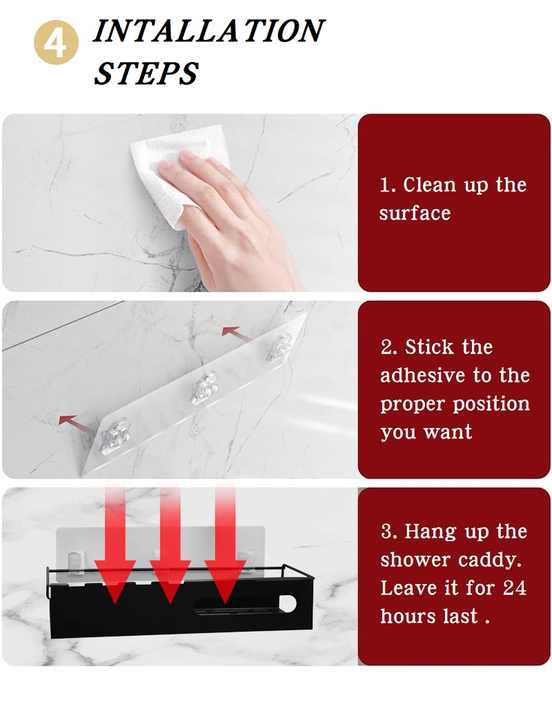 4 INTALLATION STEPS

1. Clean up the surface

2. Stick the adhesive to the proper position you want

3. Hang up the shower caddy. Leave it for 24 hours last .