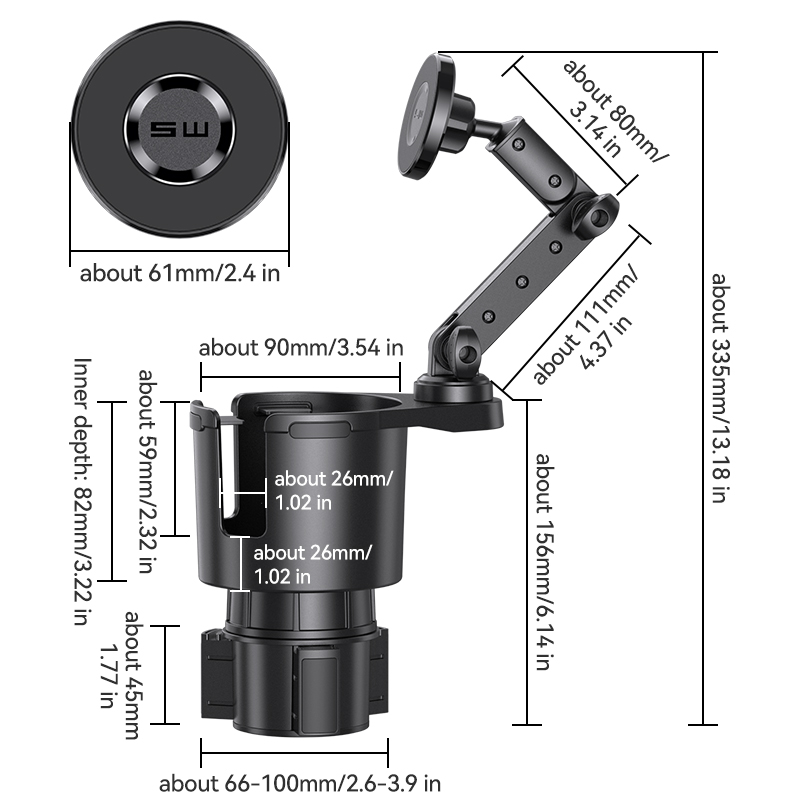 SW

about 61mm/2.4 in

about 80mm/ 3.14 in

about 111mm/ 4.37 in

about 335mm/13.18 in

about 90mm/3.54 in

Inner depth: 82mm/3.22 in

about 59mm/2.32 in

about 26mm/ 1.02 in

about 26mm/ 1.02 in

about 156mm/6.14 in

about 45mm 1.77 in

about 66-100mm/2.6-3.9 in