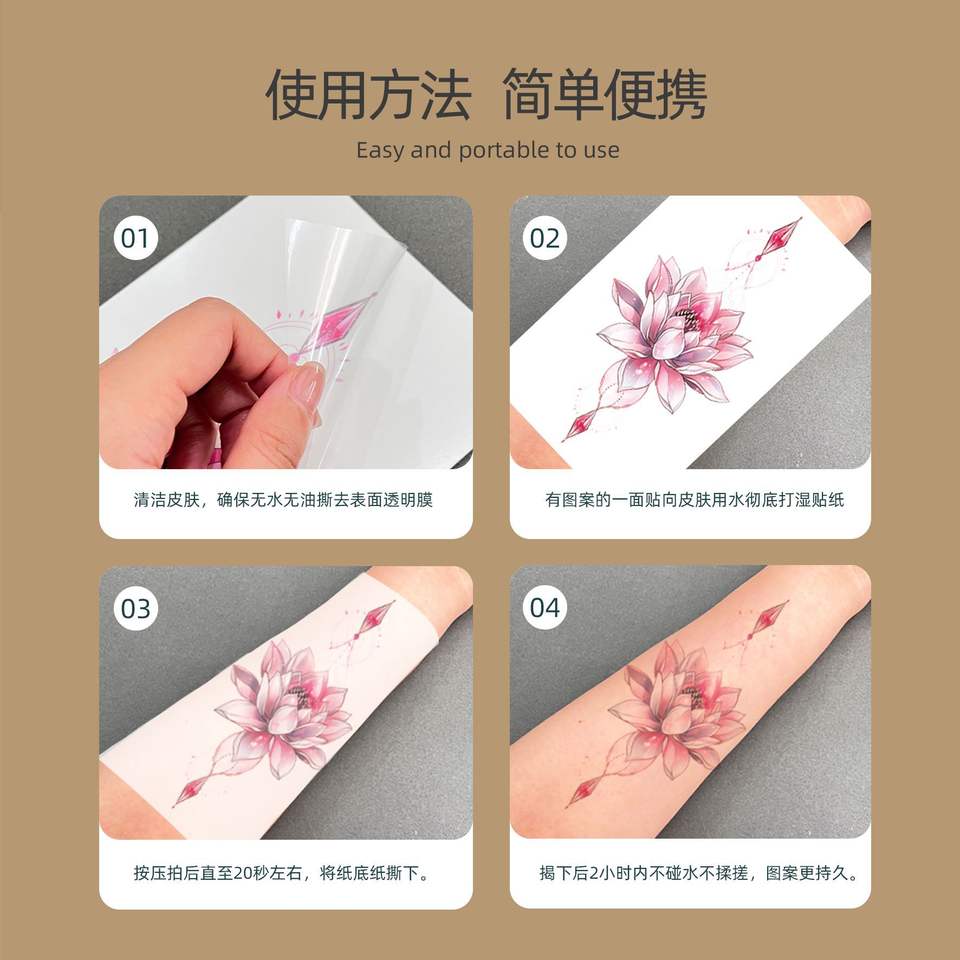 使用方法 简单便携

Easy and portable to use

01

清洁皮肤，确保无水无油撕去表面透明膜

02

有图案的一面贴向皮肤用水彻底打湿贴纸

03

按压拍后直至20秒左右，将纸底纸撕下。

04

揭下后2小时内不碰水不揉搓，图案更持久。