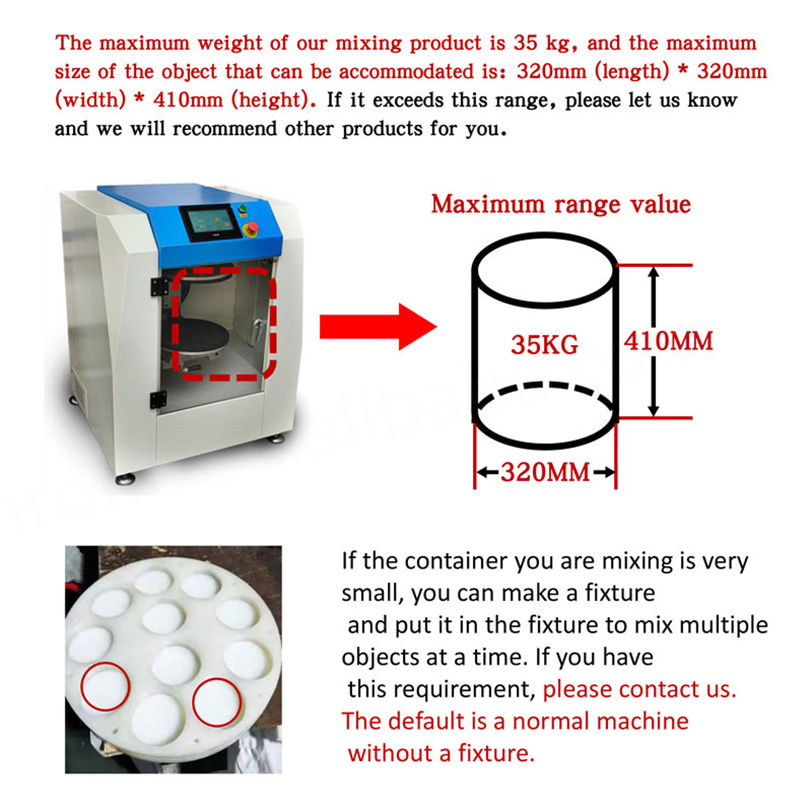 The maximum weight of our mixing product is 35 kg, and the maximum size of the object that can be accommodated is: 320mm (length) * 320mm (width) * 410mm (height). If it exceeds this range, please let us know and we will recommend other products for you.

Maximum range value

35KG

410MM

320MM

If the container you are mixing is very small, you can make a fixture and put it in the fixture to mix multiple objects at a time. If you have this requirement, please contact us. The default is a normal machine without a fixture.