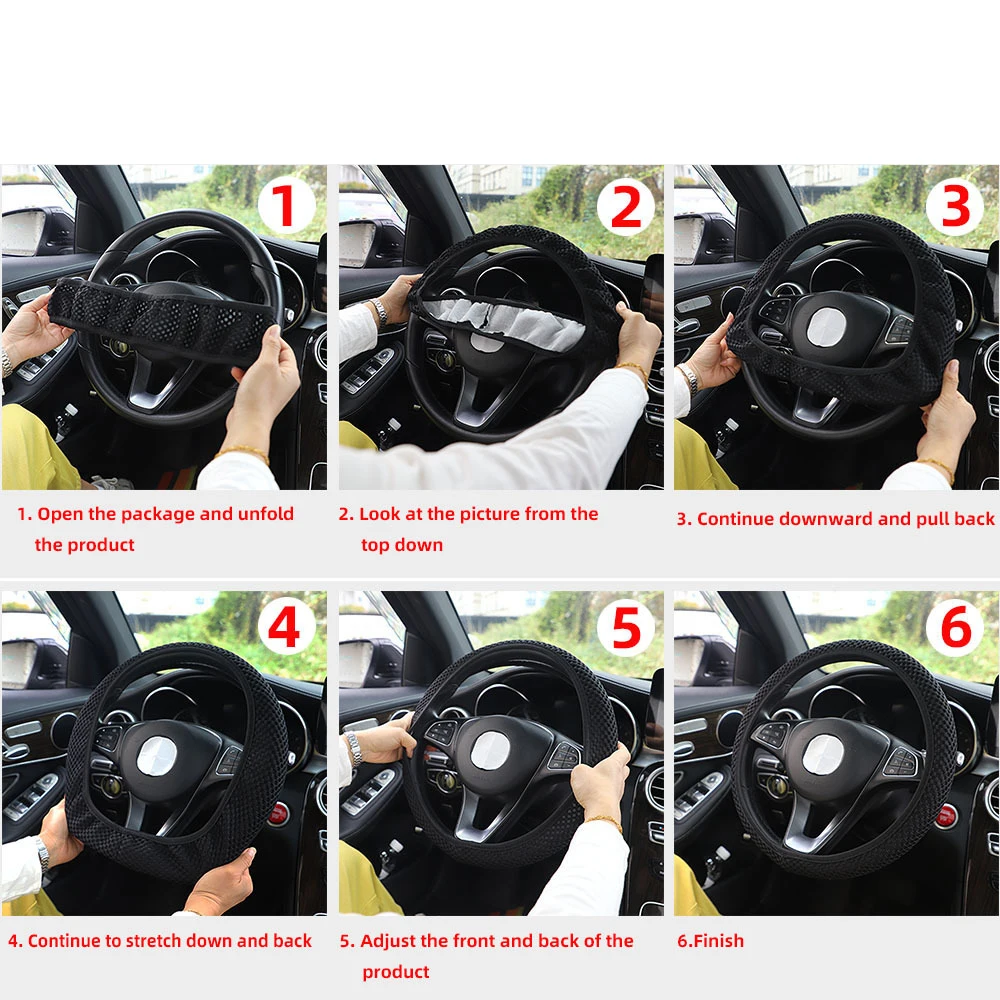 1

2

3

1. Open the package and unfold the product

2. Look at the picture from the top down

3. Continue downward and pull back

4

5

6

4. Continue to stretch down and back

5. Adjust the front and back of the product

6.Finish