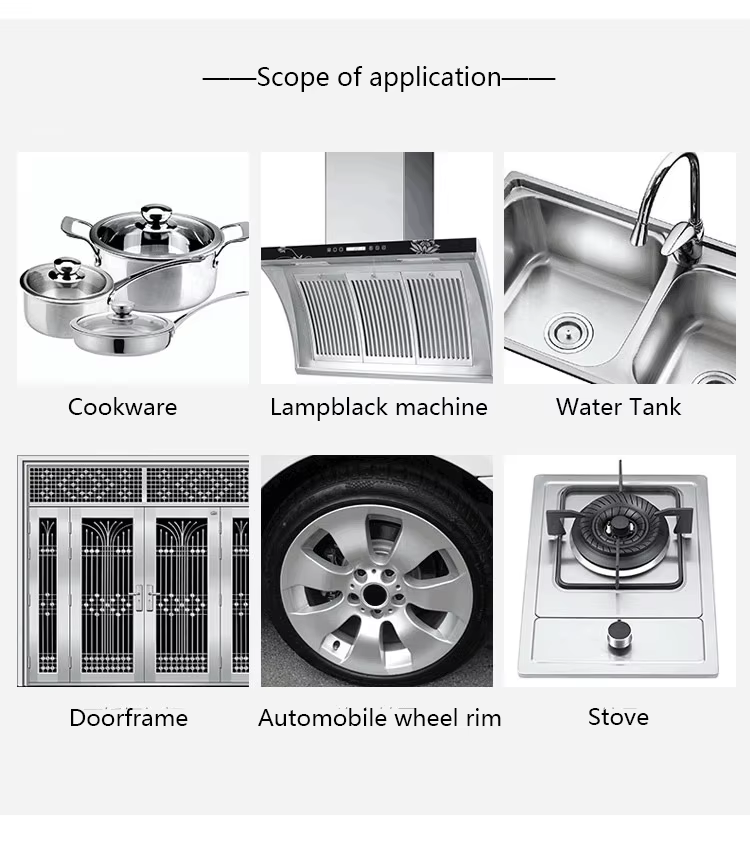 ——Scope of application——

Cookware

Lampblack machine

Water Tank

Doorframe

Automobile wheel rim

Stove