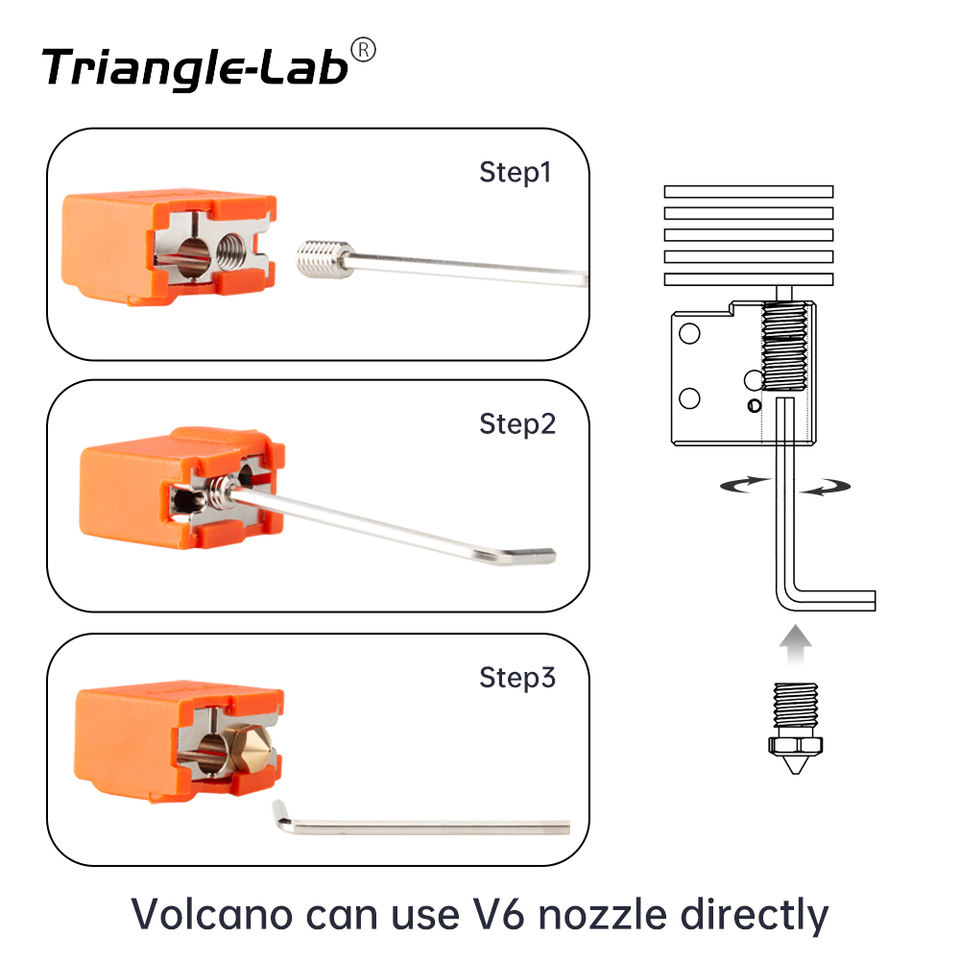 Triangle-Lab®

Step1

Step2

Step3

Volcano can use V6 nozzle directly