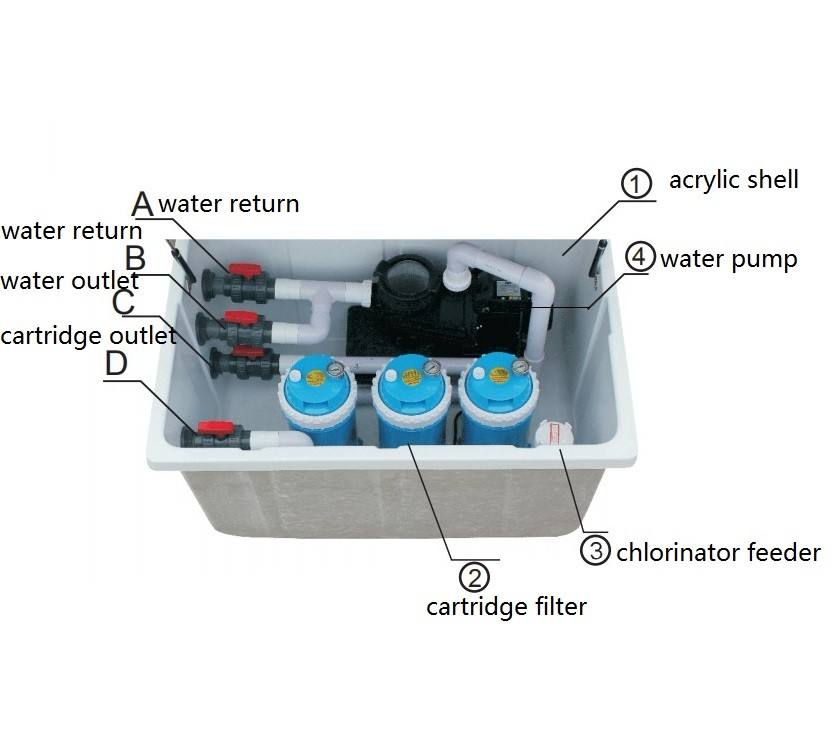 A water return
water return
B
water outlet
C
cartridge outlet
D
① acrylic shell
④ water pump
③ chlorinator feeder
②
cartridge filter