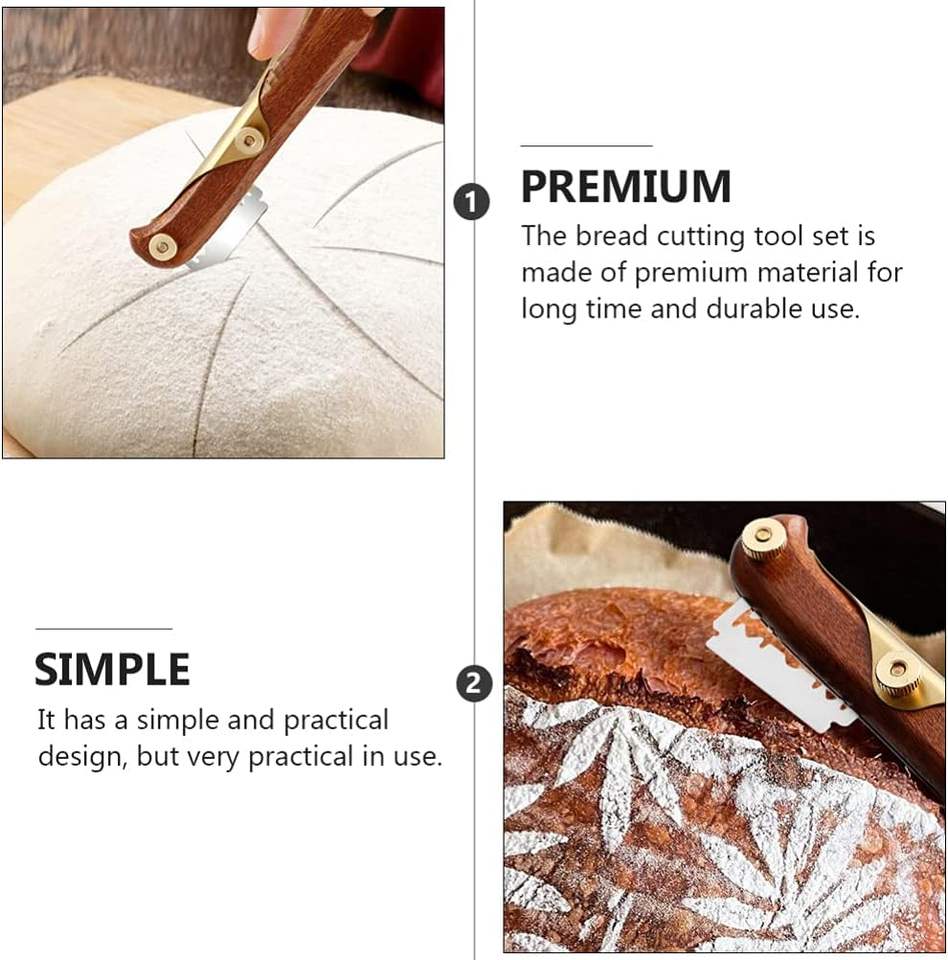 1

PREMIUM

The bread cutting tool set is made of premium material for long time and durable use.

SIMPLE

It has a simple and practical design, but very practical in use.

2