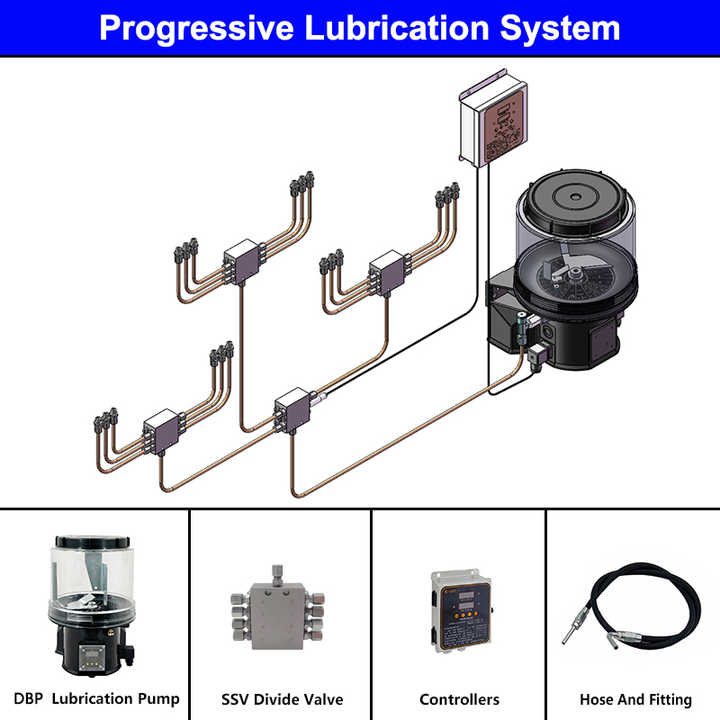 Progressive Lubrication System

DBP Lubrication Pump

SSV Divide Valve

Controllers

Hose And Fitting