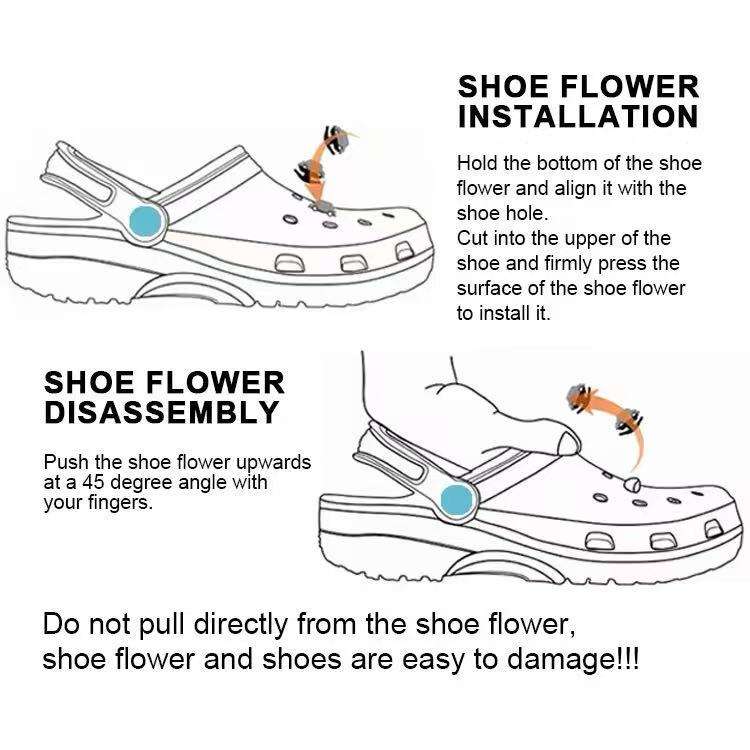 SHOE FLOWER INSTALLATION

Hold the bottom of the shoe flower and align it with the shoe hole.
Cut into the upper of the shoe and firmly press the surface of the shoe flower to install it.

SHOE FLOWER DISASSEMBLY

Push the shoe flower upwards at a 45 degree angle with your fingers.

Do not pull directly from the shoe flower, shoe flower and shoes are easy to damage!!!