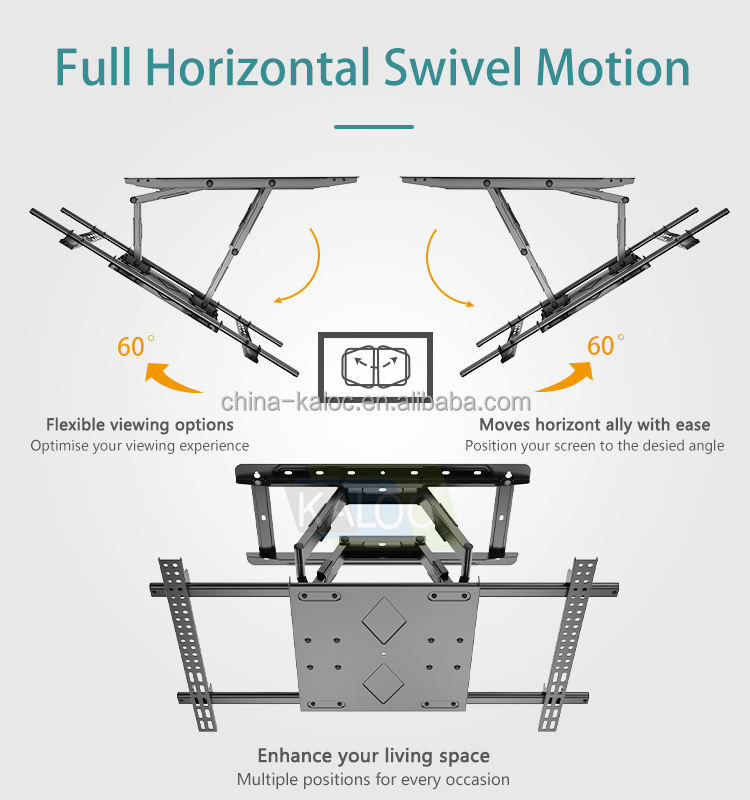 Full Horizontal Swivel Motion

60°

60°

china-kaloc.en.alibaba.com

Flexible viewing options
Optimise your viewing experience

Moves horizont ally with ease
Position your screen to the desied angle

KALOC

Enhance your living space
Multiple positions for every occasion