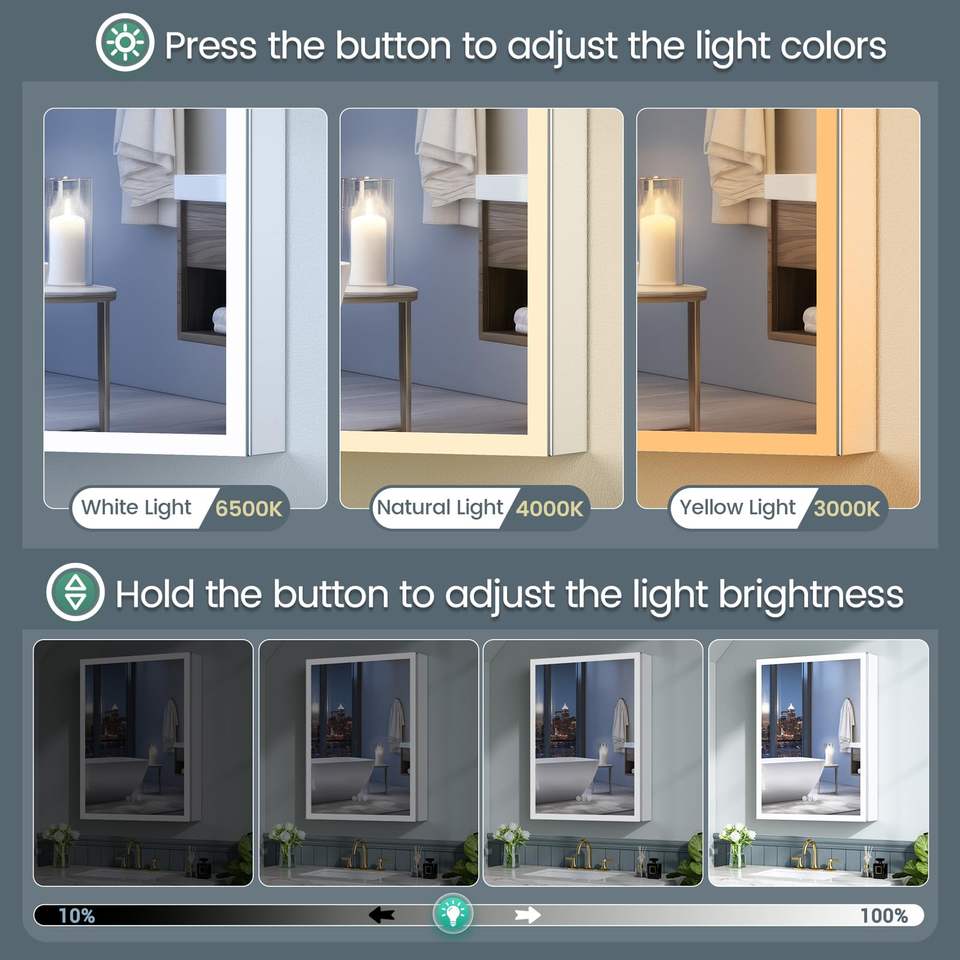 Press the button to adjust the light colors

White Light 6500K

Natural Light 4000K

Yellow Light 3000K

Hold the button to adjust the light brightness

10%

100%