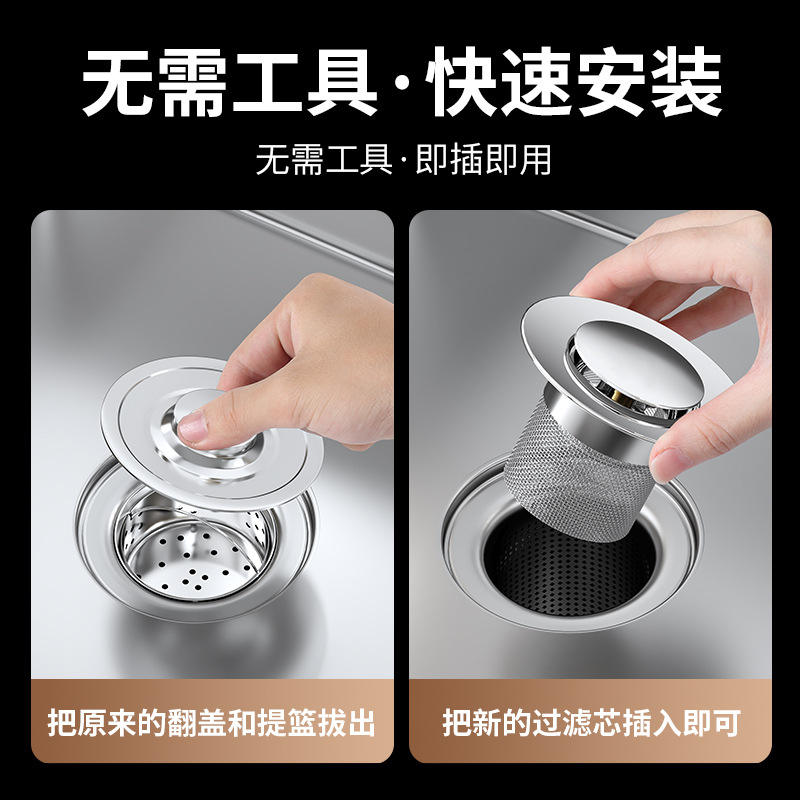 无需工具·快速安装

无需工具·即插即用

把原来的翻盖和提篮拔出

把新的过滤芯插入即可