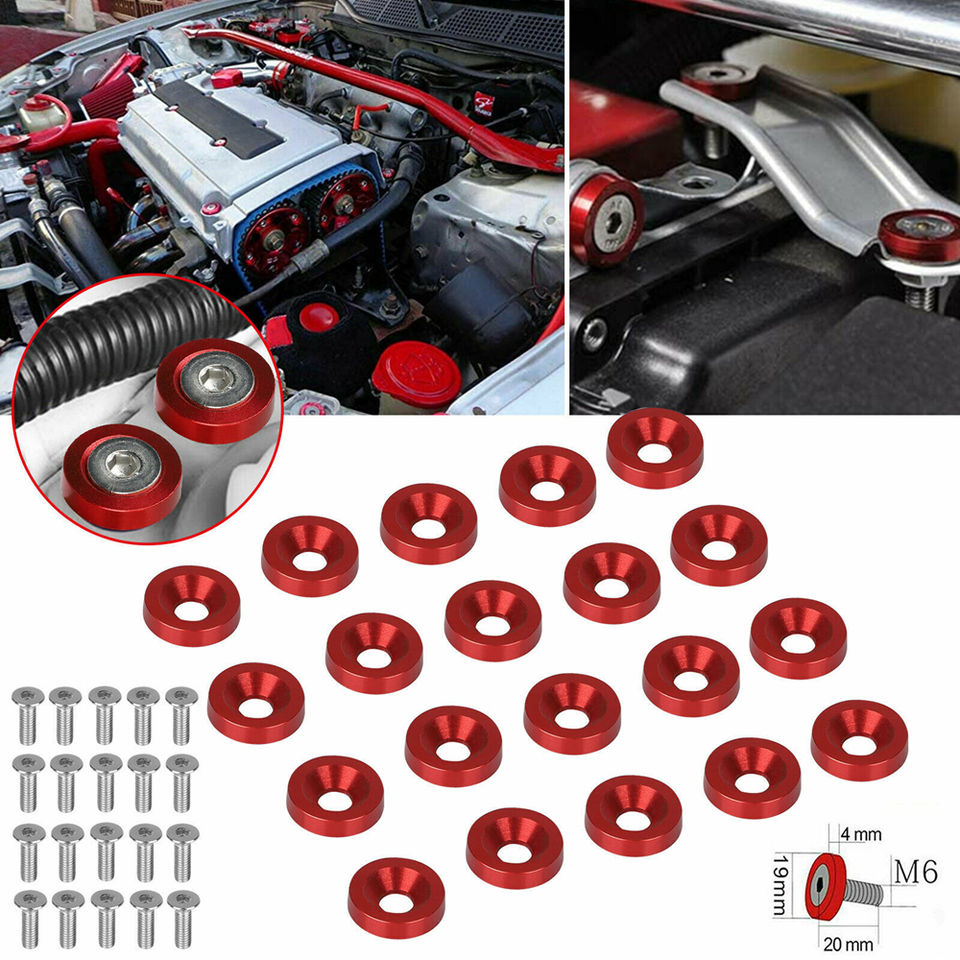 4 mm
19mm
M6
20 mm