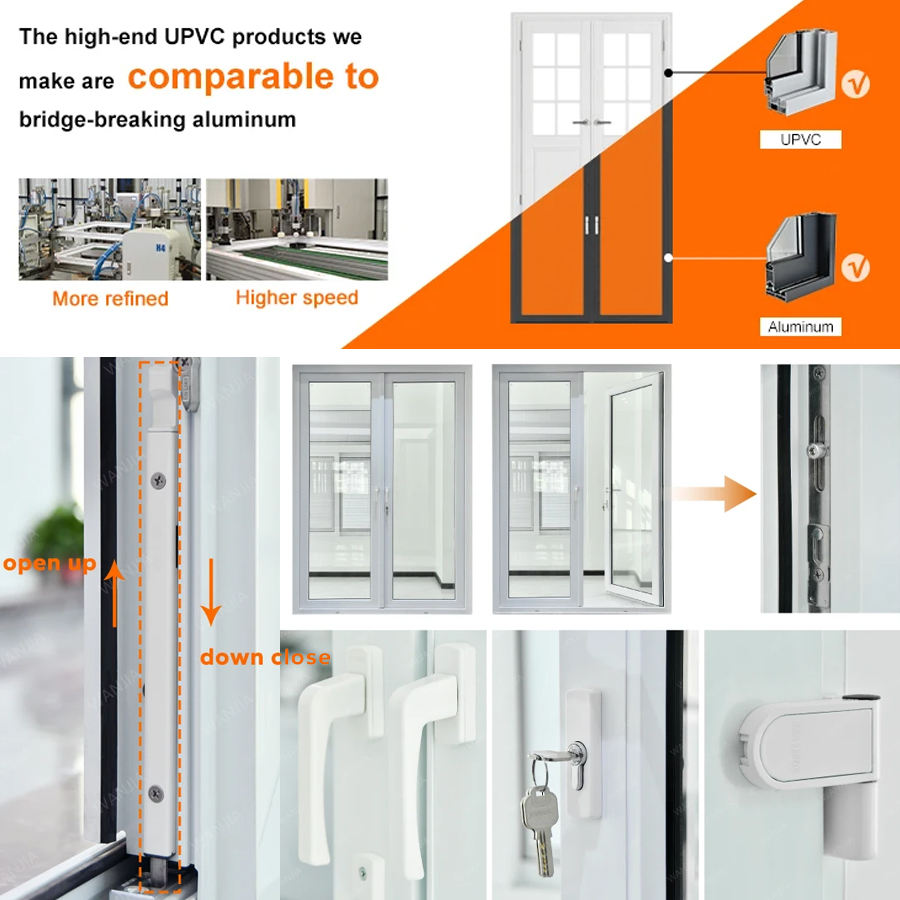 The high-end UPVC products we make are comparable to bridge-breaking aluminum

More refined

Higher speed

UPVC

Aluminum

open up

down close