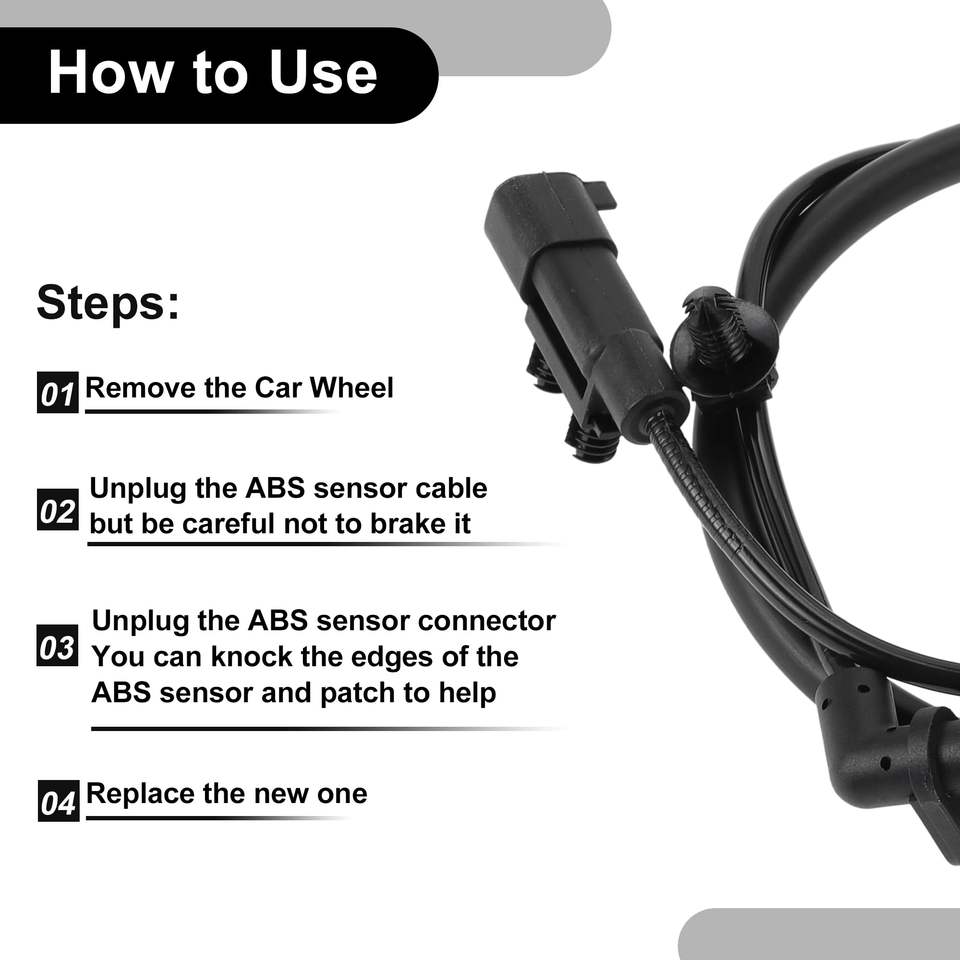 How to Use

Steps:

01 Remove the Car Wheel

02 Unplug the ABS sensor cable but be careful not to brake it

03 Unplug the ABS sensor connector You can knock the edges of the ABS sensor and patch to help

04 Replace the new one