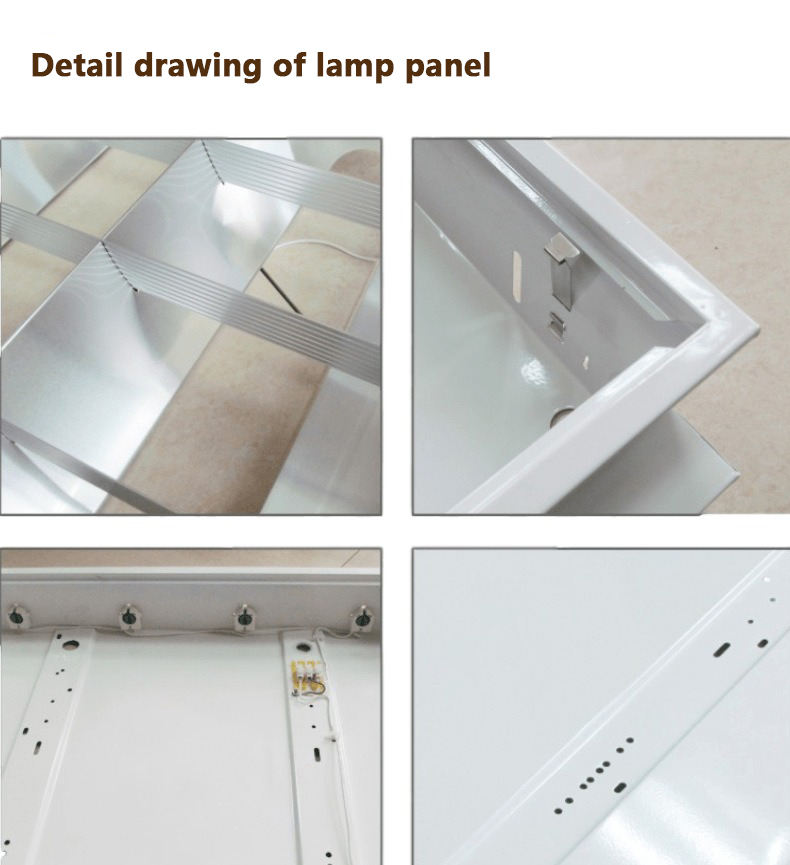 Detail drawing of lamp panel