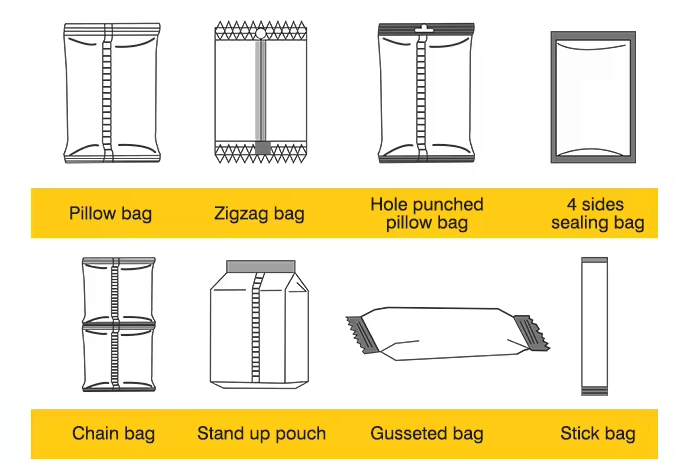 Pillow bag

Zigzag bag

Hole punched pillow bag

4 sides sealing bag

Chain bag

Stand up pouch

Gusseted bag

Stick bag