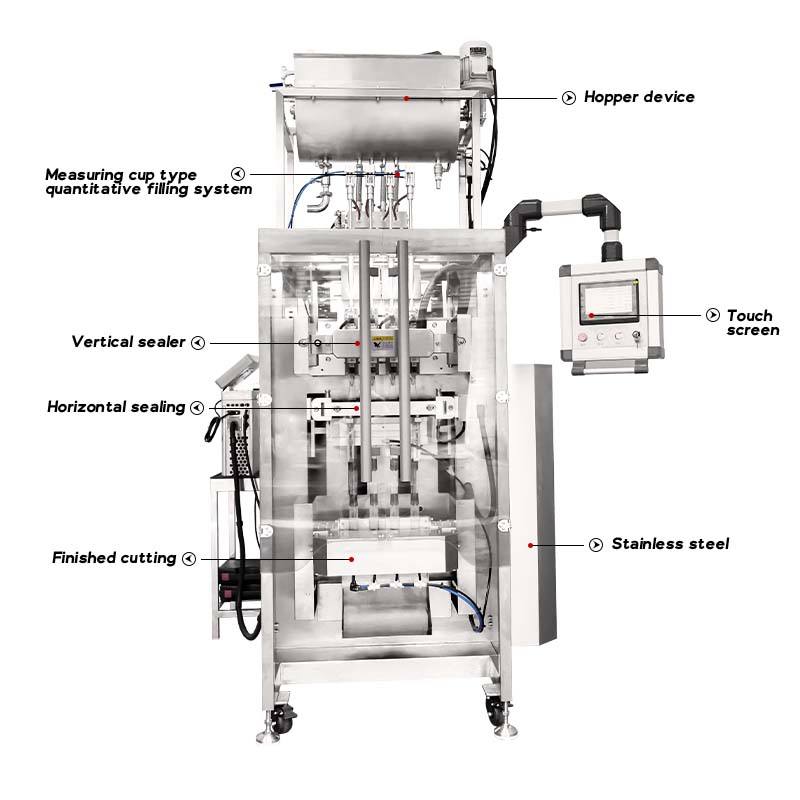 Hopper device

Measuring cup type quantitative filling system

Touch screen

Vertical sealer

Horizontal sealing

Stainless steel

Finished cutting