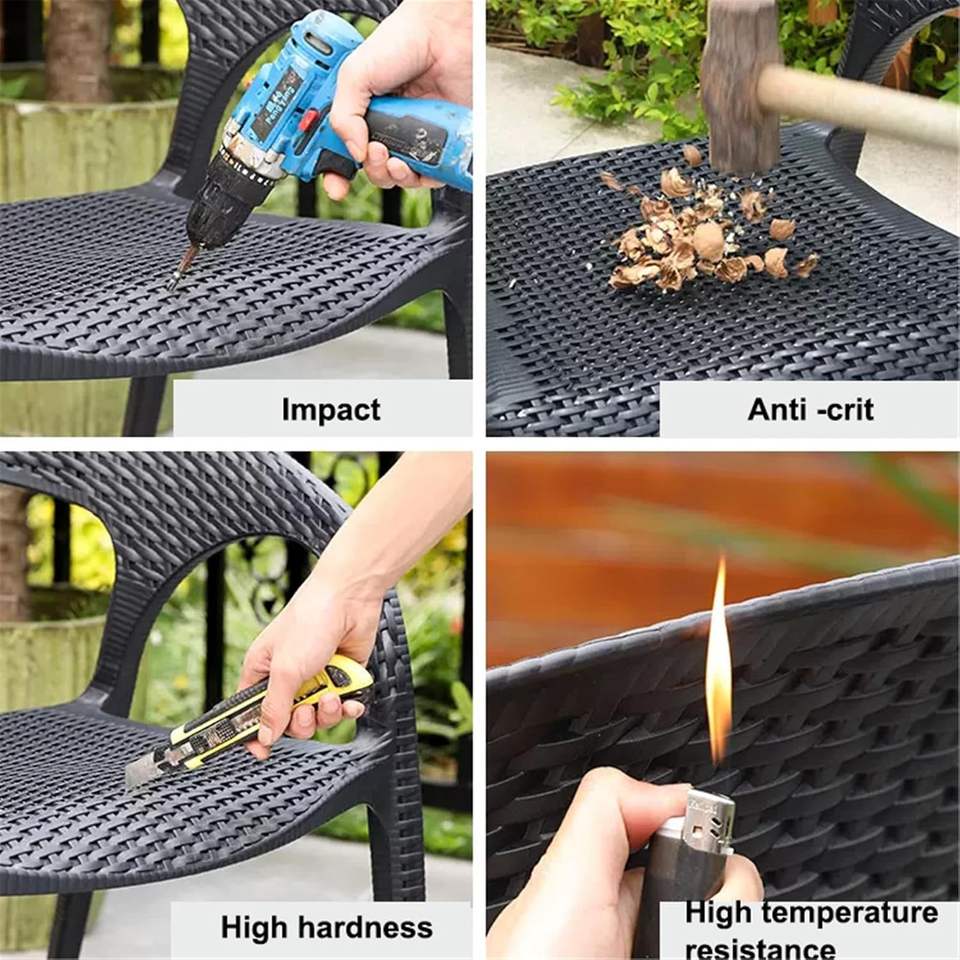 Impact

Anti -crit

High hardness

High temperature resistance