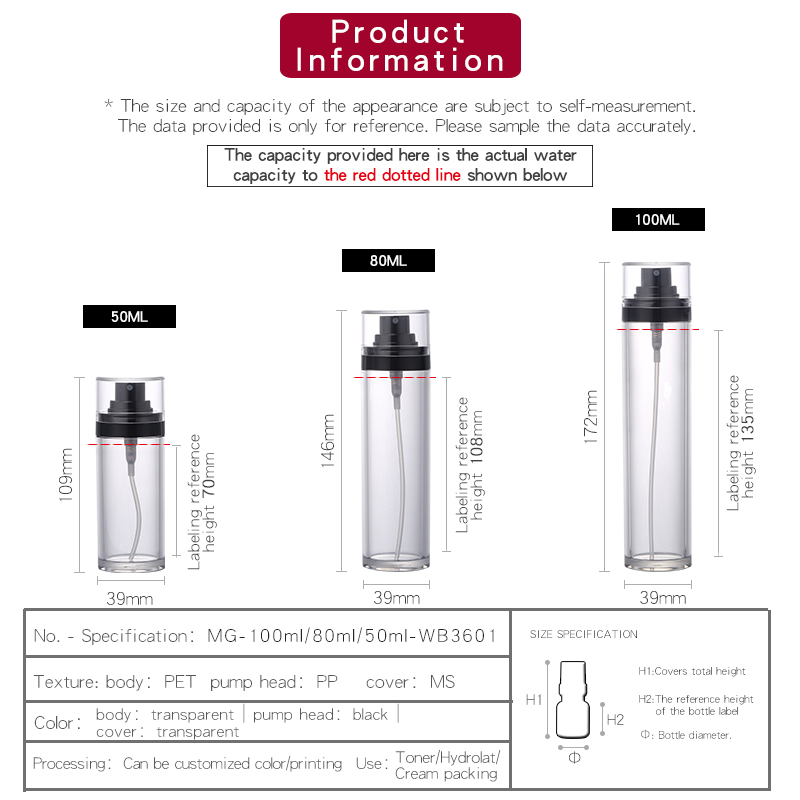 Product Information

* The size and capacity of the appearance are subject to self-measurement. The data provided is only for reference. Please sample the data accurately.

The capacity provided here is the actual water capacity to the red dotted line shown below

50ML

109mm

Labeling reference height 70mm

39mm

80ML

146mm

Labeling reference height 108mm

39mm

100ML

172mm

Labeling reference height 135mm

39mm

No. - Specification: MG-100ml/80ml/50ml-WB3601

Texture: body: PET pump head: PP cover: MS

Color: body: transparent | pump head: black | cover: transparent

Processing: Can be customized color/printing Use: Toner/Hydrolat/ Cream packing

SIZE SPECIFICATION

H1

H2

Φ

H1:Covers total height

H2:The reference height of the bottle label

Φ: Bottle diameter.