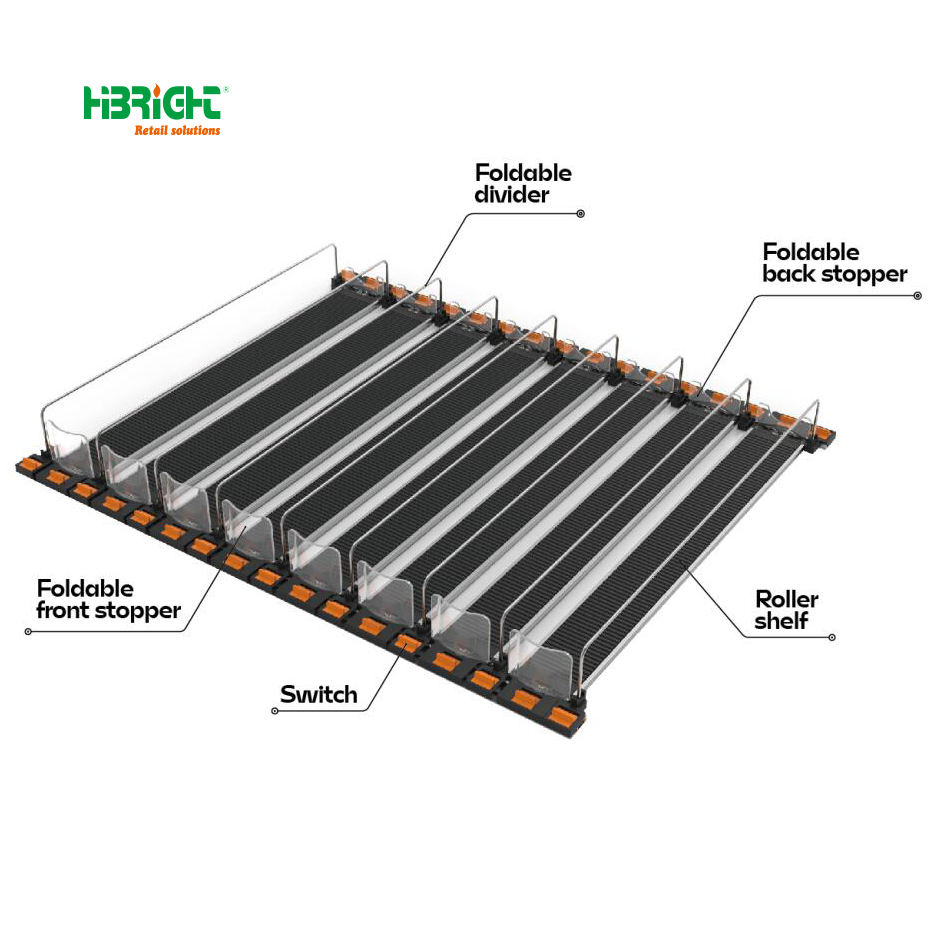 HIBRIGHT®
Retail solutions

Foldable divider

Foldable back stopper

Foldable front stopper

Roller shelf

Switch