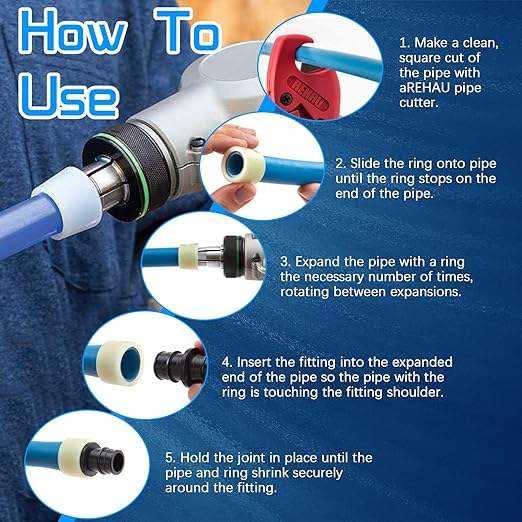 How To Use

REHAU

1. Make a clean, square cut of the pipe with aREHAU pipe cutter.

2. Slide the ring onto pipe until the ring stops on the end of the pipe.

3. Expand the pipe with a ring the necessary number of times, rotating between expansions.

4. Insert the fitting into the expanded end of the pipe so the pipe with the ring is touching the fitting shoulder.

5. Hold the joint in place until the pipe and ring shrink securely around the fitting.