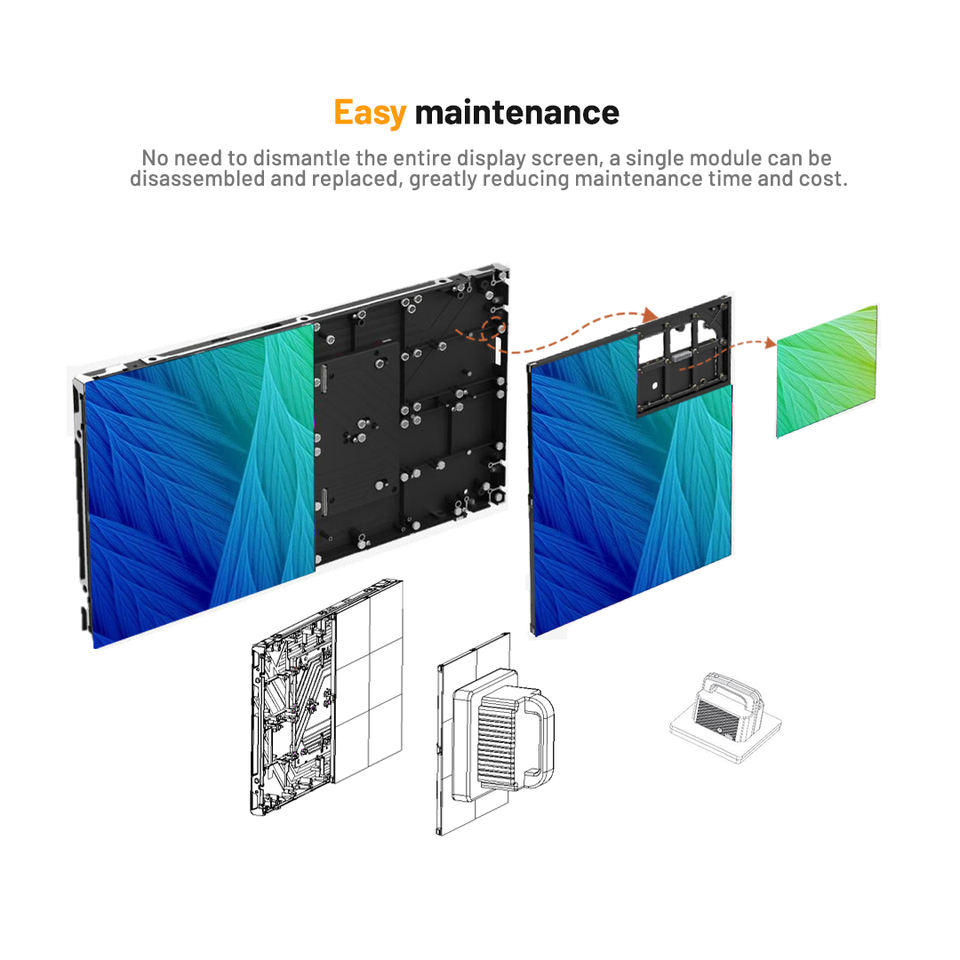 Easy maintenance

No need to dismantle the entire display screen, a single module can be disassembled and replaced, greatly reducing maintenance time and cost.