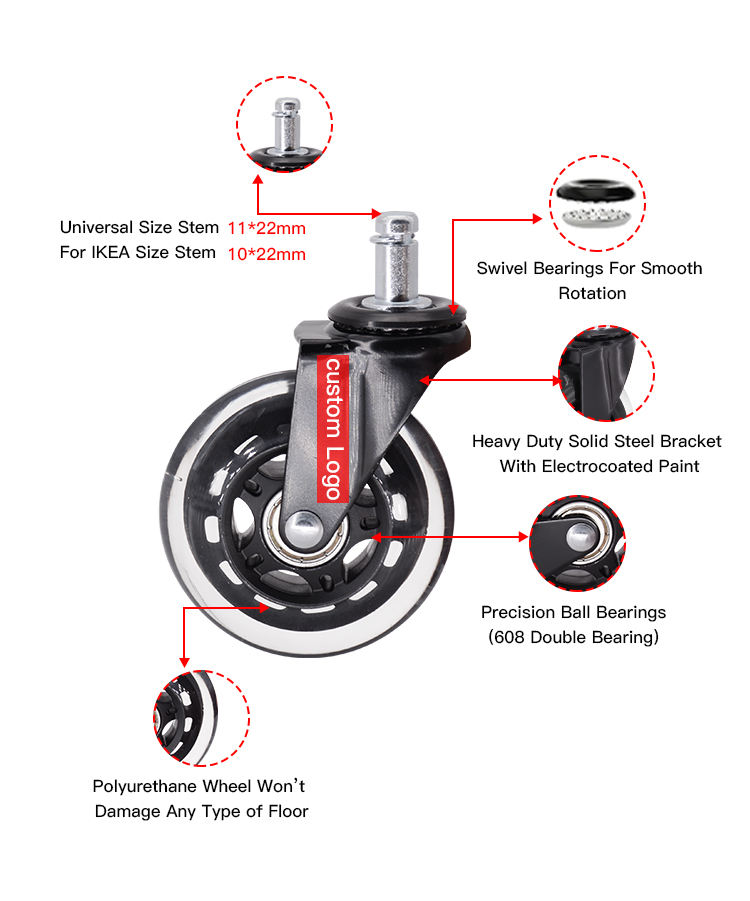 Universal Size Stem 11*22mm
For IKEA Size Stem 10*22mm

Swivel Bearings For Smooth Rotation

custom Logo

Heavy Duty Solid Steel Bracket With Electrocoated Paint

Precision Ball Bearings (608 Double Bearing)

Polyurethane Wheel Won't Damage Any Type of Floor