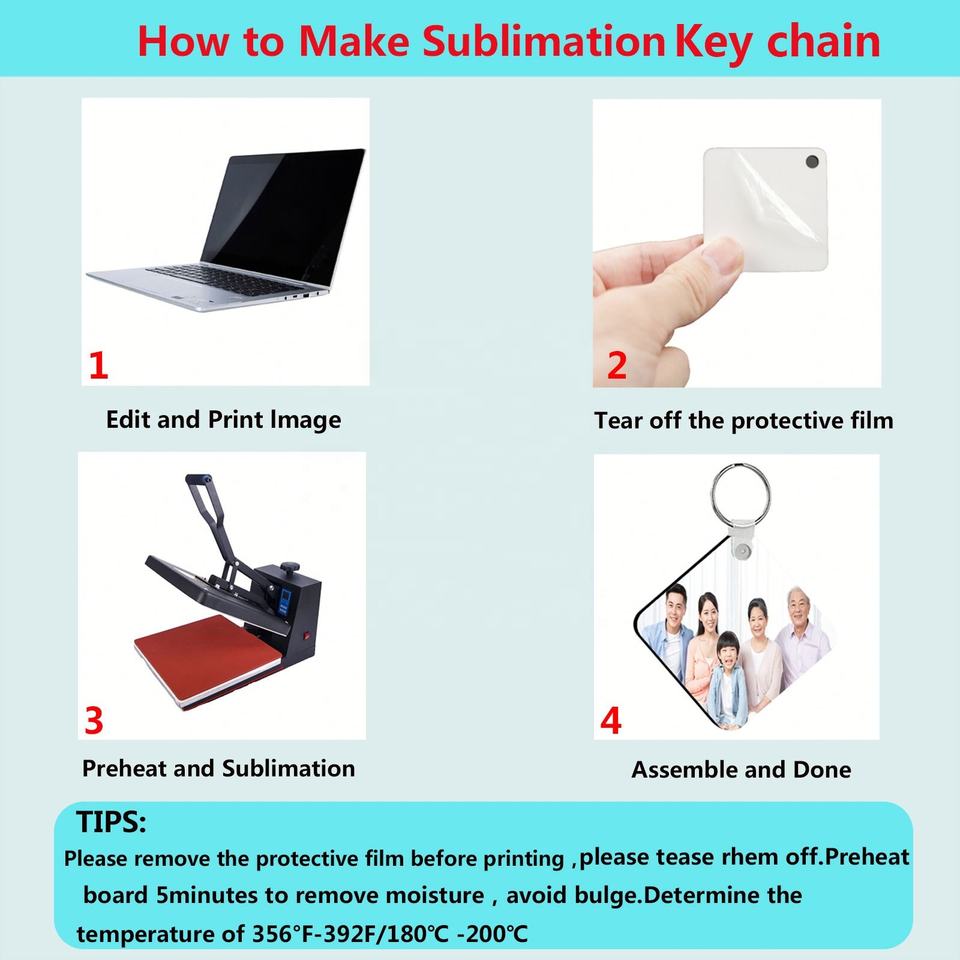 How to Make Sublimation Key chain

1

Edit and Print Image

2

Tear off the protective film

3

Preheat and Sublimation

4

Assemble and Done

TIPS:

Please remove the protective film before printing ,please tease rhem off.Preheat board 5minutes to remove moisture , avoid bulge.Determine the temperature of 356°F-392F/180℃ -200℃