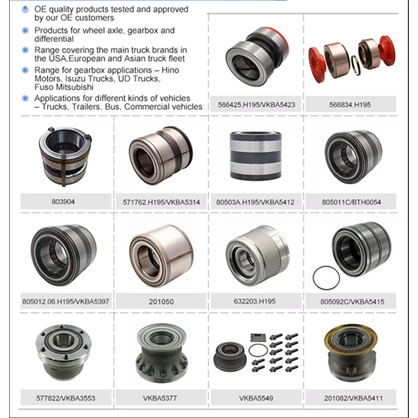 OE quality products tested and approved by our OE customers

Products for wheel axle, gearbox and differential

Range covering the main truck brands in the USA,European and Asian truck fleet

Range for gearbox applications – Hino Motors, Isuzu Trucks, UD Trucks, Fuso Mitsubishi

Applications for different kinds of vehicles – Trucks, Trailers, Bus, Commercial vehicles

566425.H195/VKBA5423

566834.H195

803904

571762.H195/VKBA5314

80503A.H195/VKBA5412

805011C/BTH0054

805012.06.H195/VKBA5397

201050

632203.H195

805092C/VKBA5415

577822/VKBA3553

VKBA5377

VKBA5549

201082/VKBA5411