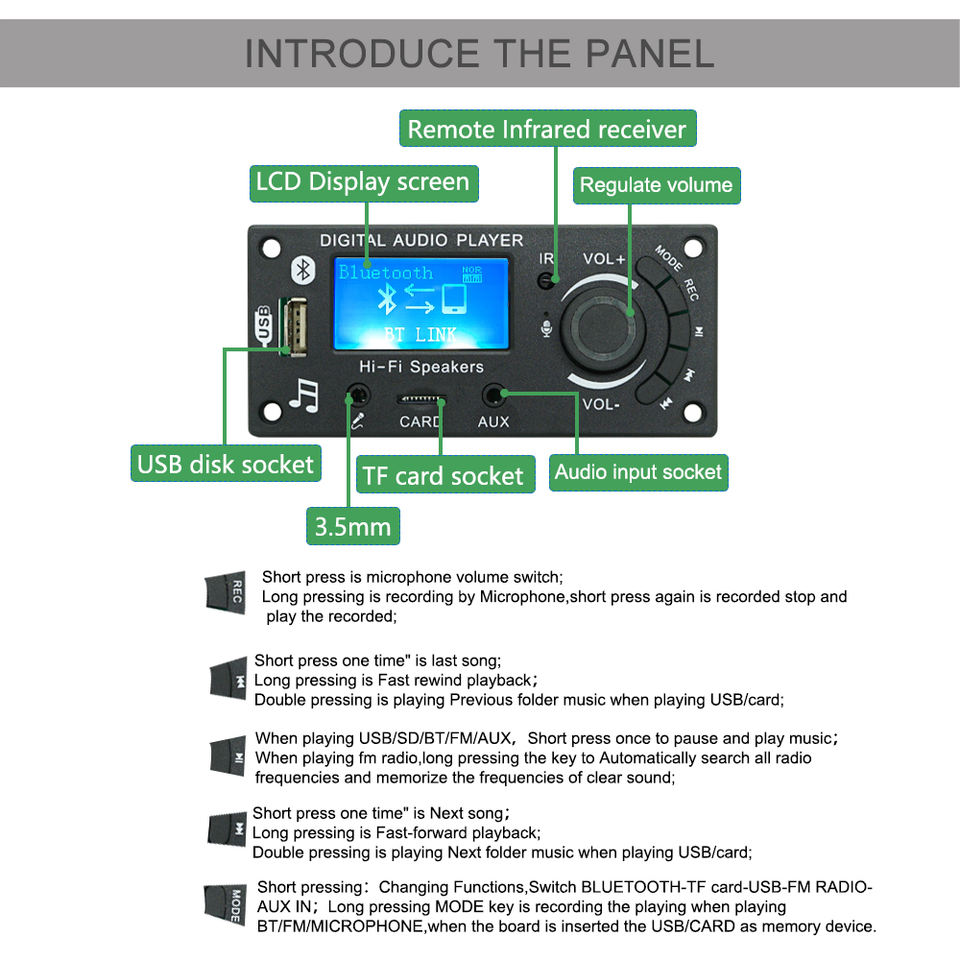 INTRODUCE THE PANEL

Remote Infrared receiver

LCD Display screen

Regulate volume

DIGITAL AUDIO PLAYER

Bluetooth

NOR

BT LINK

IR

VOL+

MODE

REC

USB

Hi-Fi Speakers

CARD

AUX

VOL-

USB disk socket

TF card socket

Audio input socket

3.5mm

REC

Short press is microphone volume switch;
Long pressing is recording by Microphone,short press again is recorded stop and play the recorded;

Short press one time" is last song;
Long pressing is Fast rewind playback;
Double pressing is playing Previous folder music when playing USB/card;

When playing USB/SD/BT/FM/AUX, Short press once to pause and play music;
When playing fm radio,long pressing the key to Automatically search all radio frequencies and memorize the frequencies of clear sound;

Short press one time" is Next song;
Long pressing is Fast-forward playback;
Double pressing is playing Next folder music when playing USB/card;

MODE

Short pressing: Changing Functions,Switch BLUETOOTH-TF card-USB-FM RADIO-AUX IN; Long pressing MODE key is recording the playing when playing BT/FM/MICROPHONE,when the board is inserted the USB/CARD as memory device.