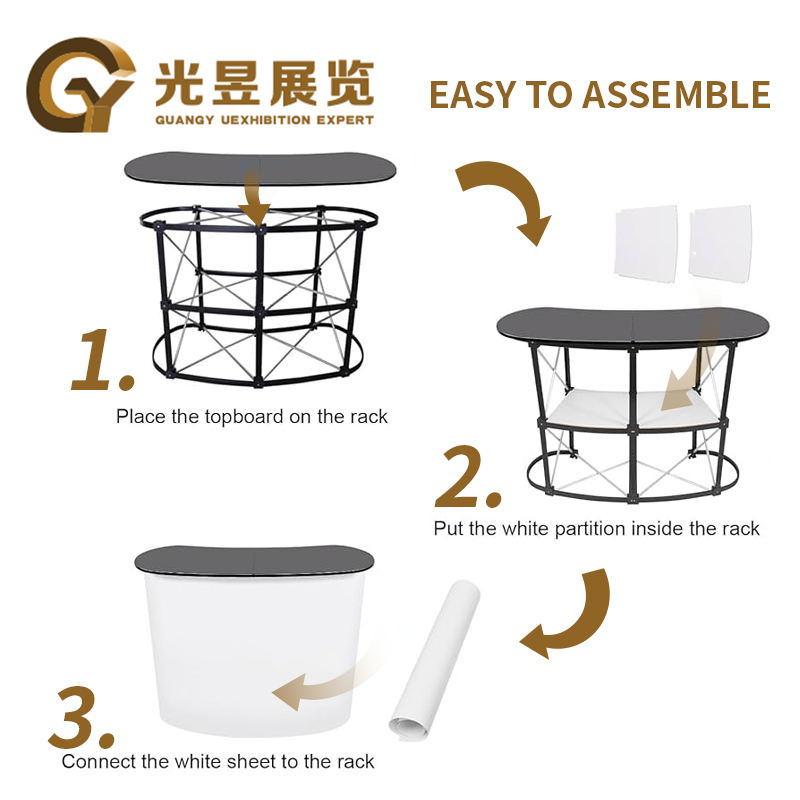 GY 光昱展览
GUANGY UEXHIBITION EXPERT

EASY TO ASSEMBLE

1.
Place the topboard on the rack

2.
Put the white partition inside the rack

3.
Connect the white sheet to the rack