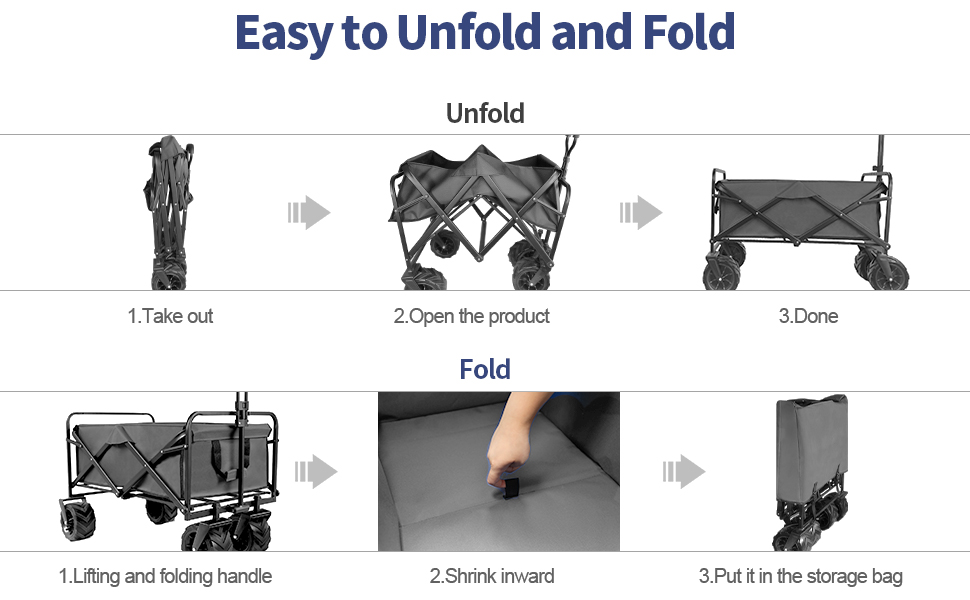 Easy to Unfold and Fold

Unfold

1.Take out

2.Open the product

3.Done

Fold

1.Lifting and folding handle

2.Shrink inward

3.Put it in the storage bag