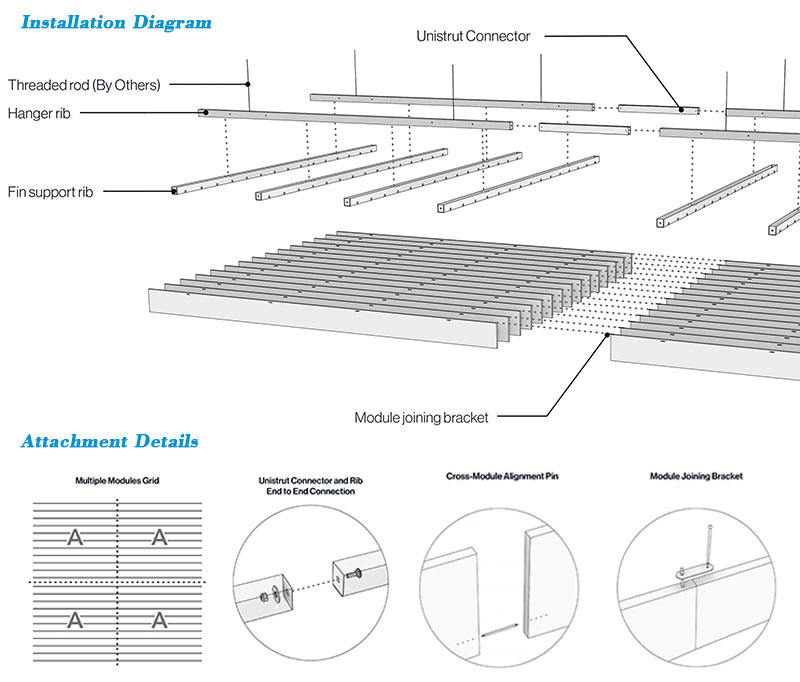 Installation Diagram

Unistrut Connector

Threaded rod (By Others)

Hanger rib

Fin support rib

Module joining bracket

Attachment Details

Multiple Modules Grid

A A
A A

Unistrut Connector and Rib End to End Connection

Cross-Module Alignment Pin

Module Joining Bracket