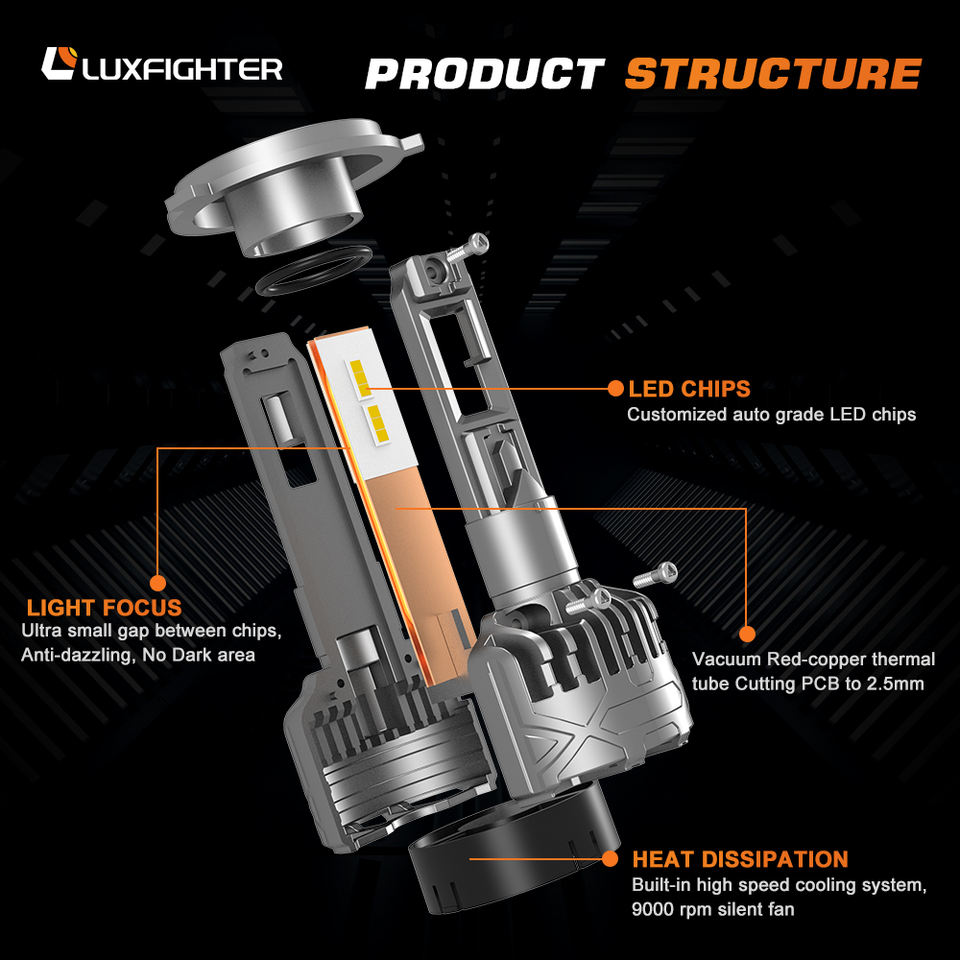 LUXFIGHTER

PRODUCT STRUCTURE

LED CHIPS
Customized auto grade LED chips

LIGHT FOCUS
Ultra small gap between chips, Anti-dazzling, No Dark area

Vacuum Red-copper thermal tube Cutting PCB to 2.5mm

HEAT DISSIPATION
Built-in high speed cooling system, 9000 rpm silent fan