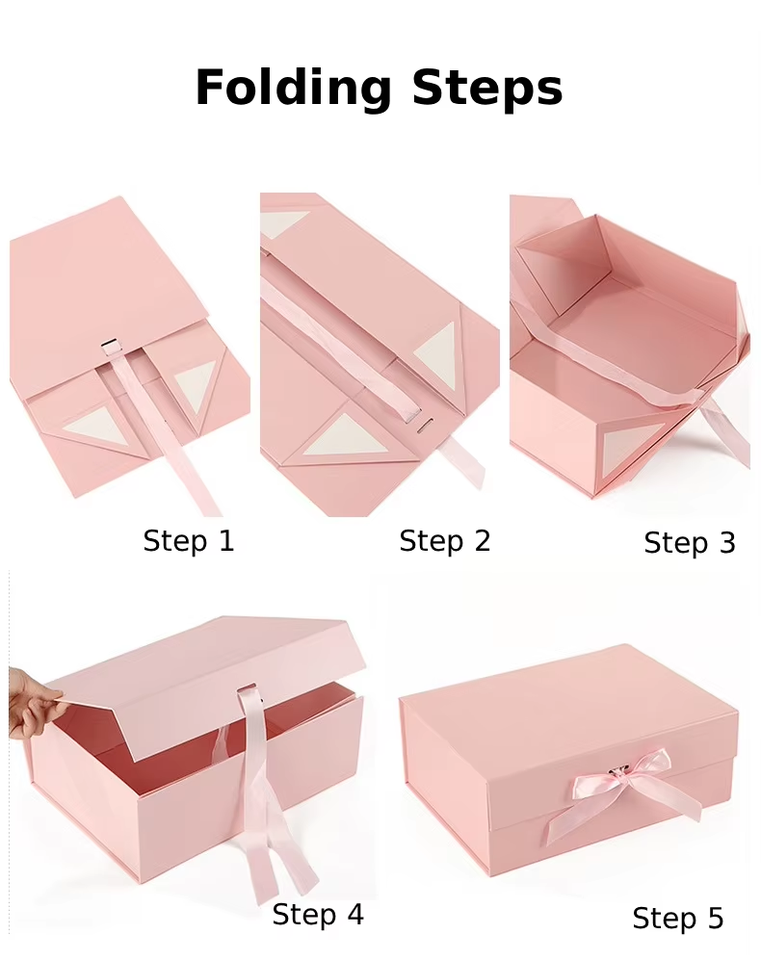 Folding Steps

Step 1

Step 2

Step 3

Step 4

Step 5