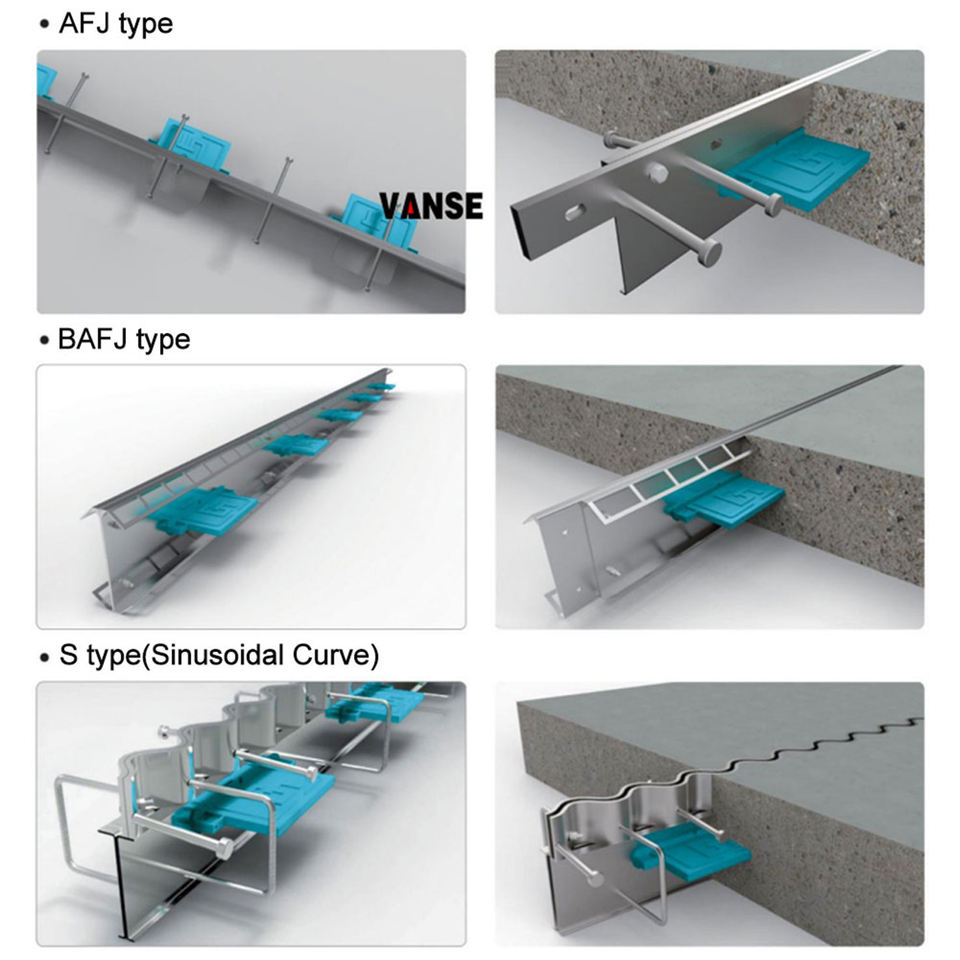 • AFJ type

VANSE

• BAFJ type

• S type(Sinusoidal Curve)